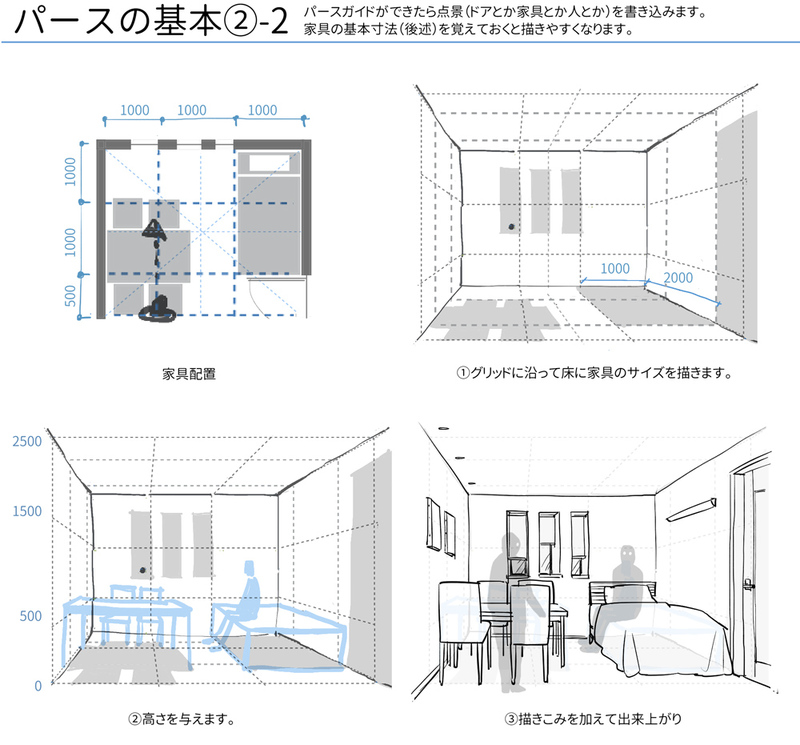 パースの基本②-2

パースガイドができたら点景(ドアとか家具とか人とか)を書き込みます。
家具の基本寸法(後述)を覚えておくと描きやすくなります。

1000 1000 1000
1000
1000
500

家具配置

1000
2000

①グリッドに沿って床に家具のサイズを描きます。

2500
1500
500
0

②高さを与えます。

③描きこみを加えて出来上がり