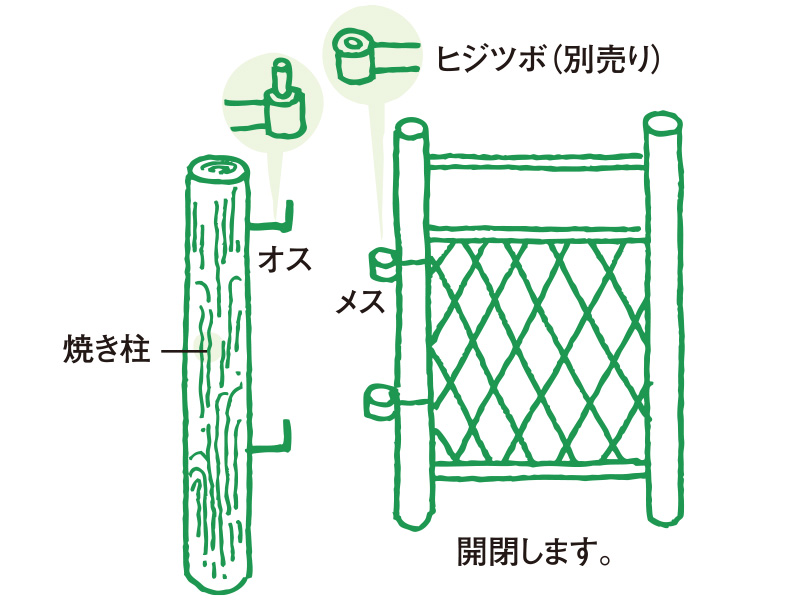 ヒジツボ(別売り)

オス

メス

焼き柱

開閉します。