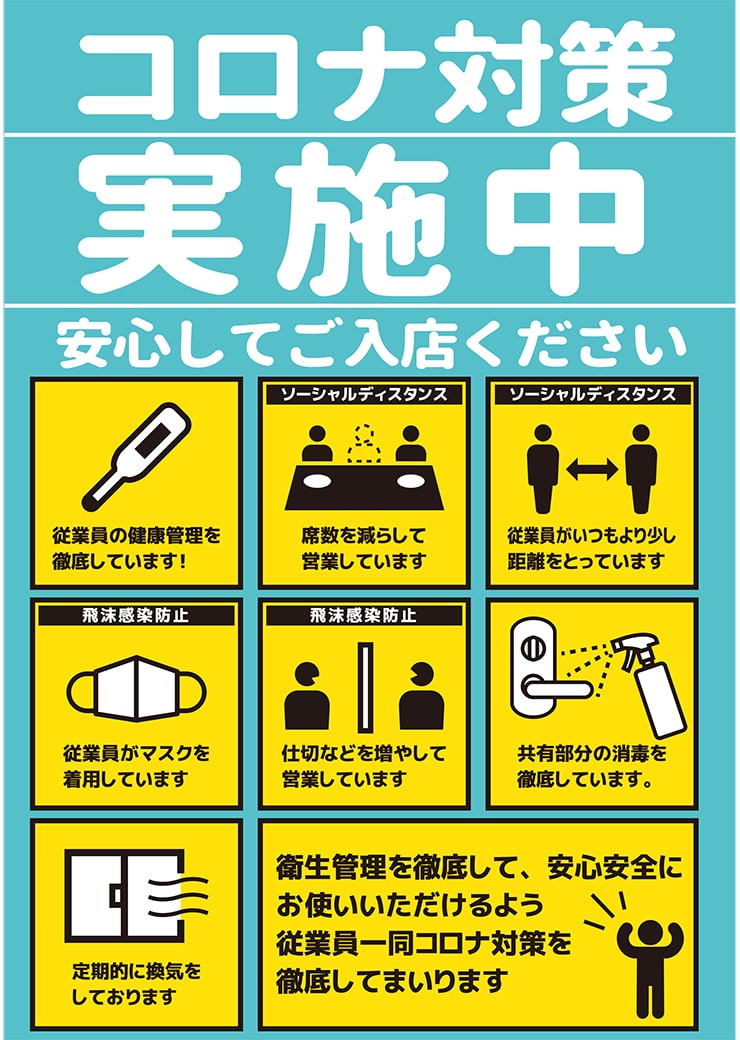 コロナ対策

実施中

安心してご入店ください

従業員の健康管理を徹底しています!

ソーシャルディスタンス

席数を減らして営業しています

ソーシャルディスタンス

従業員がいつもより少し距離をとっています

飛沫感染防止

従業員がマスクを着用しています

飛沫感染防止

仕切などを増やして営業しています

共有部分の消毒を徹底しています。

定期的に換気をしております

衛生管理を徹底して、安心安全にお使いいただけるよう従業員一同コロナ対策を徹底してまいります