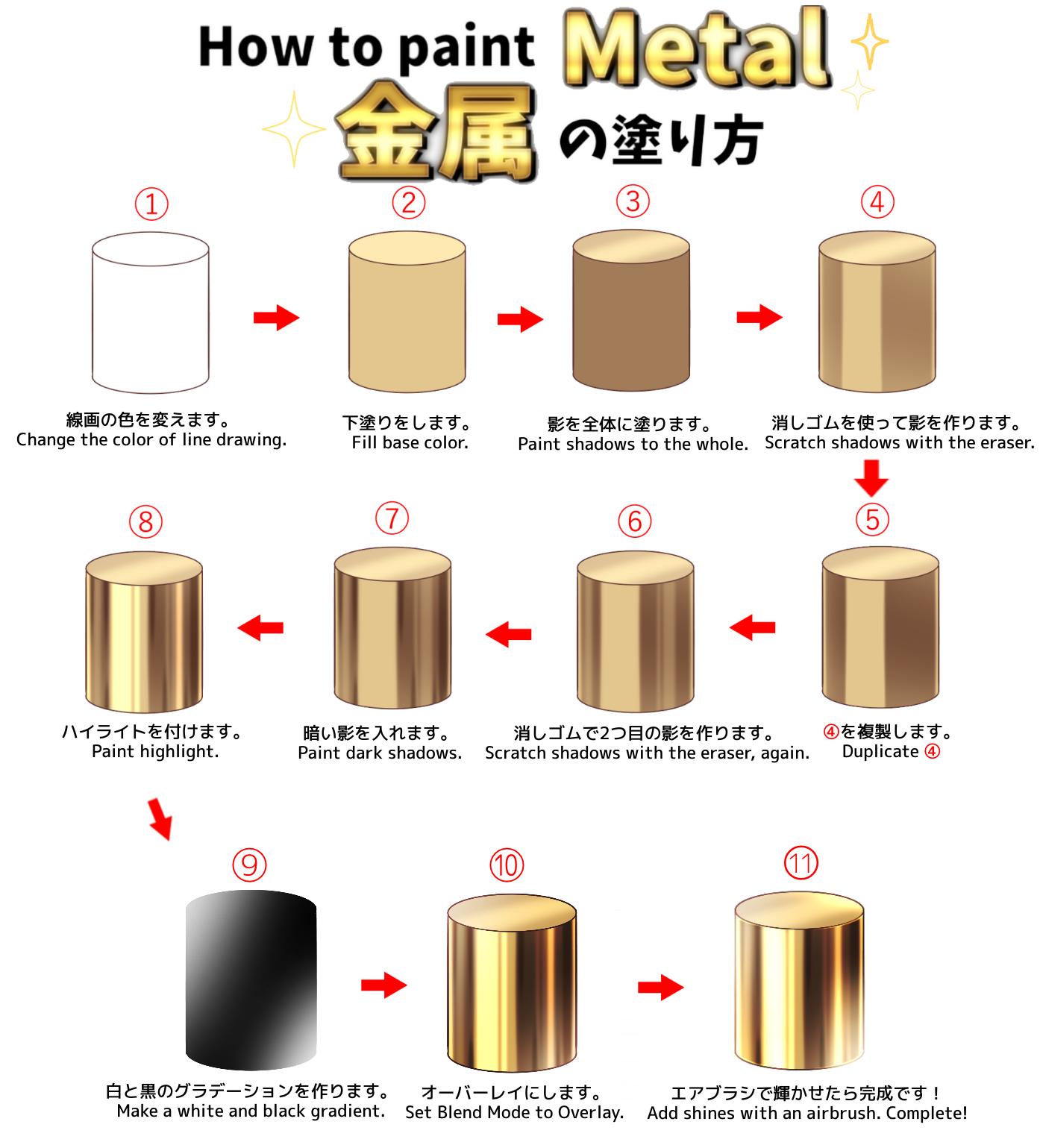 How to paint Metal
金属の塗り方

①
線画の色を変えます。
Change the color of line drawing.

②
下塗りをします。
Fill base color.

③
影を全体に塗ります。
Paint shadows to the whole.

④
消しゴムを使って影を作ります。
Scratch shadows with the eraser.

⑤
④を複製します。
Duplicate ④

⑥
消しゴムで2つ目の影を作ります。
Scratch shadows with the eraser, again.

⑦
暗い影を入れます。
Paint dark shadows.

⑧
ハイライトを付けます。
Paint highlight.

⑨
白と黒のグラデーションを作ります。
Make a white and black gradient.

⑩
オーバーレイにします。
Set Blend Mode to Overlay.

⑪
エアブラシで輝かせたら完成です！
Add shines with an airbrush. Complete!