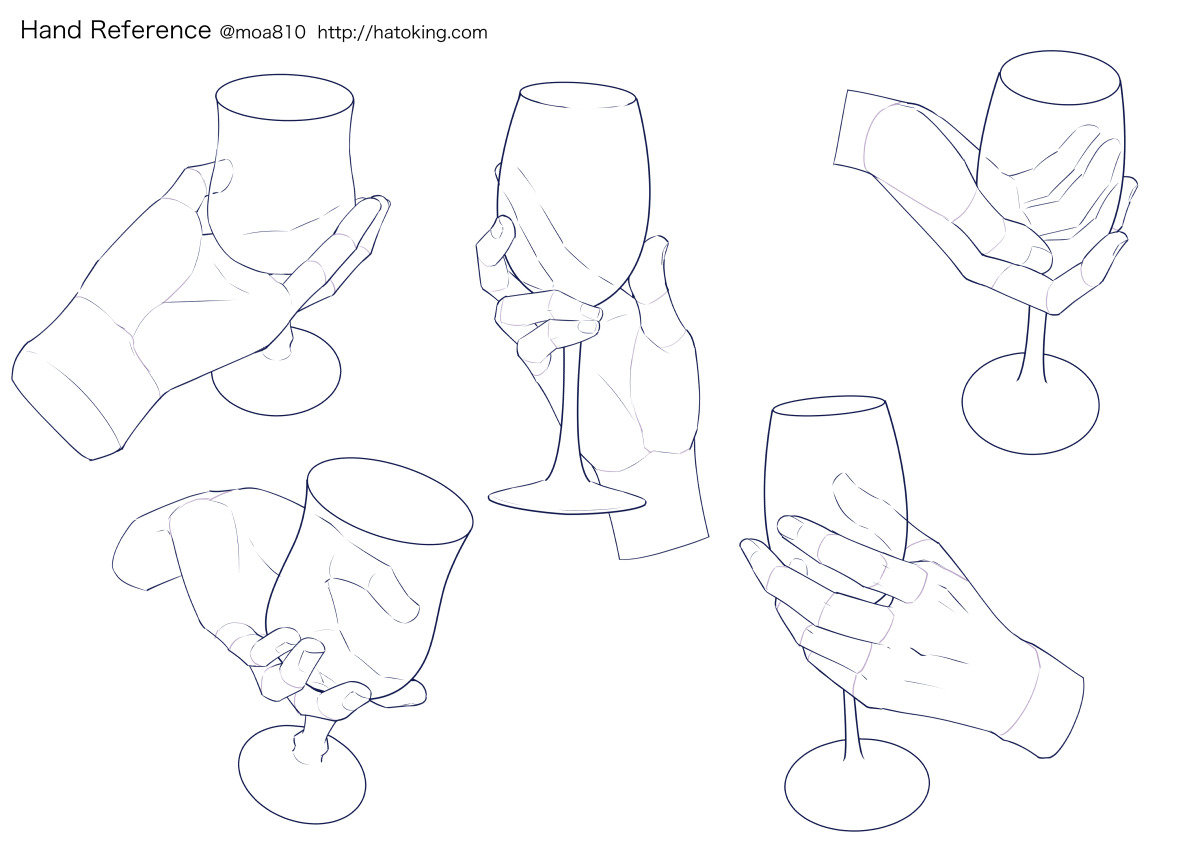 Hand Reference @moa810 http://hatoking.com