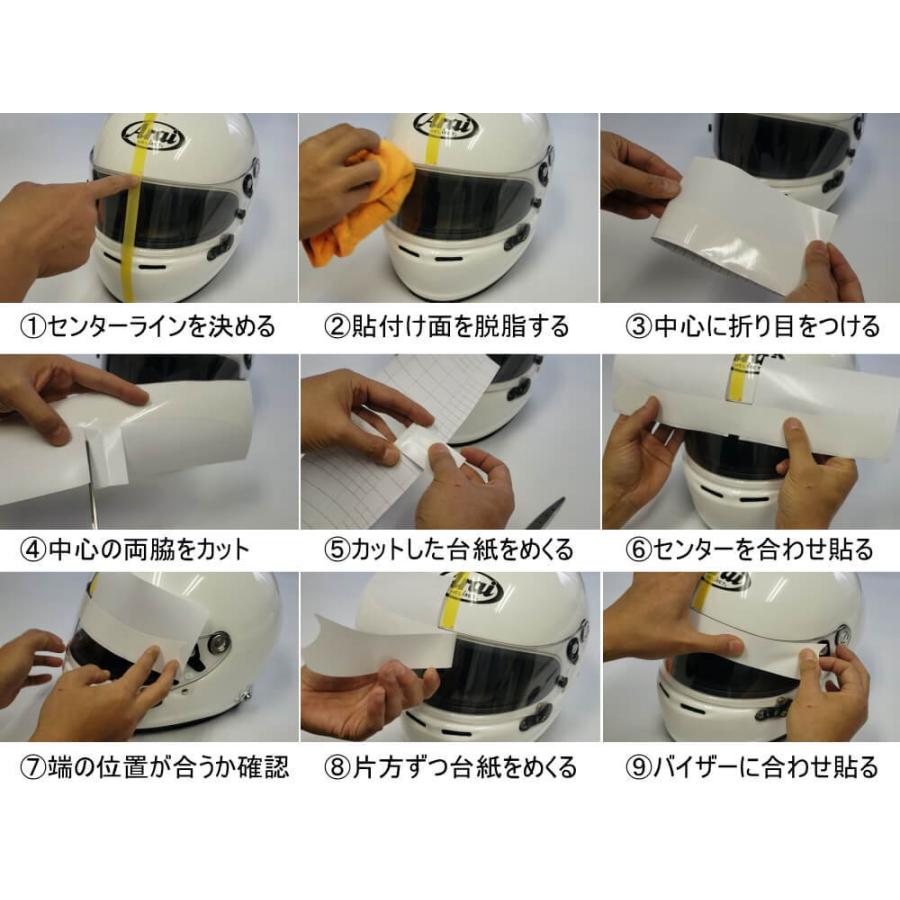 Arai

①センターラインを決める

Arai

②貼付け面を脱脂する

③中心に折り目をつける

④中心の両脇をカット

⑤カットした台紙をめくる

⑥センターを合わせ貼る

⑦端の位置が合うか確認

Arai

⑧片方ずつ台紙をめくる

Arai

⑨バイザーに合わせ貼る