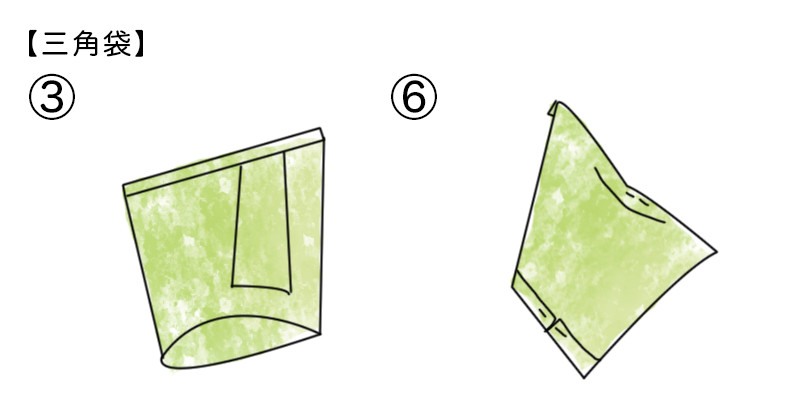 【三角袋】

③

⑥