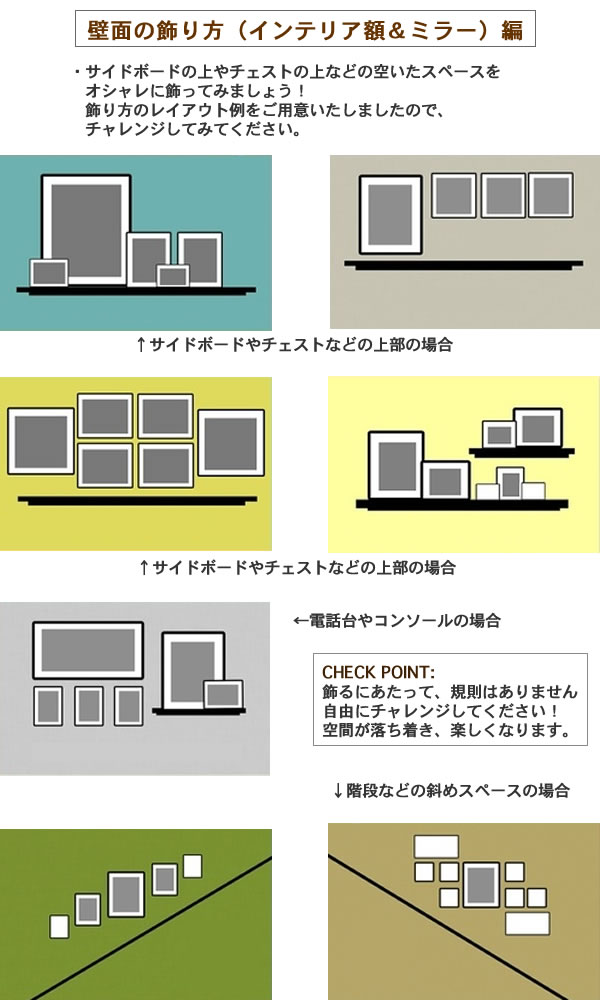 壁面の飾り方（インテリア額＆ミラー）編

・サイドボードの上やチェストの上などの空いたスペースをオシャレに飾ってみましょう！
飾り方のレイアウト例をご用意いたしましたので、チャレンジしてみてください。

↑サイドボードやチェストなどの上部の場合

↑サイドボードやチェストなどの上部の場合

←電話台やコンソールの場合

CHECK POINT:
飾るにあたって、規則はありません
自由にチャレンジしてください！
空間が落ち着き、楽しくなります。

↓階段などの斜めスペースの場合