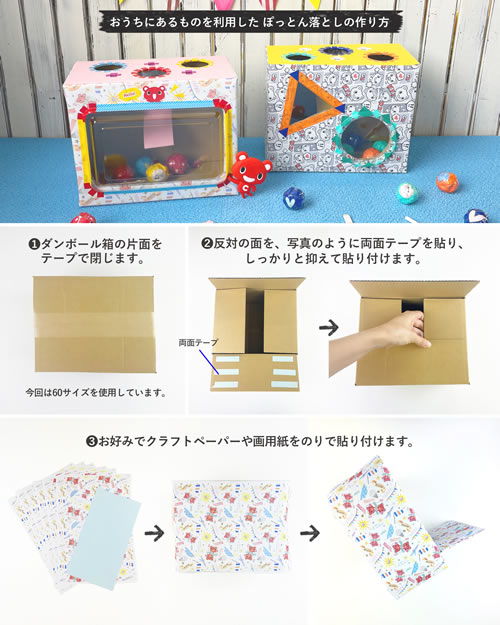 おうちにあるものを利用した ぽっとん落としの作り方

❶ダンボール箱の片面をテープで閉じます。

今回は60サイズを使用しています。

❷反対の面を、写真のように両面テープを貼り、しっかりと抑えて貼り付けます。

両面テープ

❸お好みでクラフトペーパーや画用紙をのりで貼り付けます。