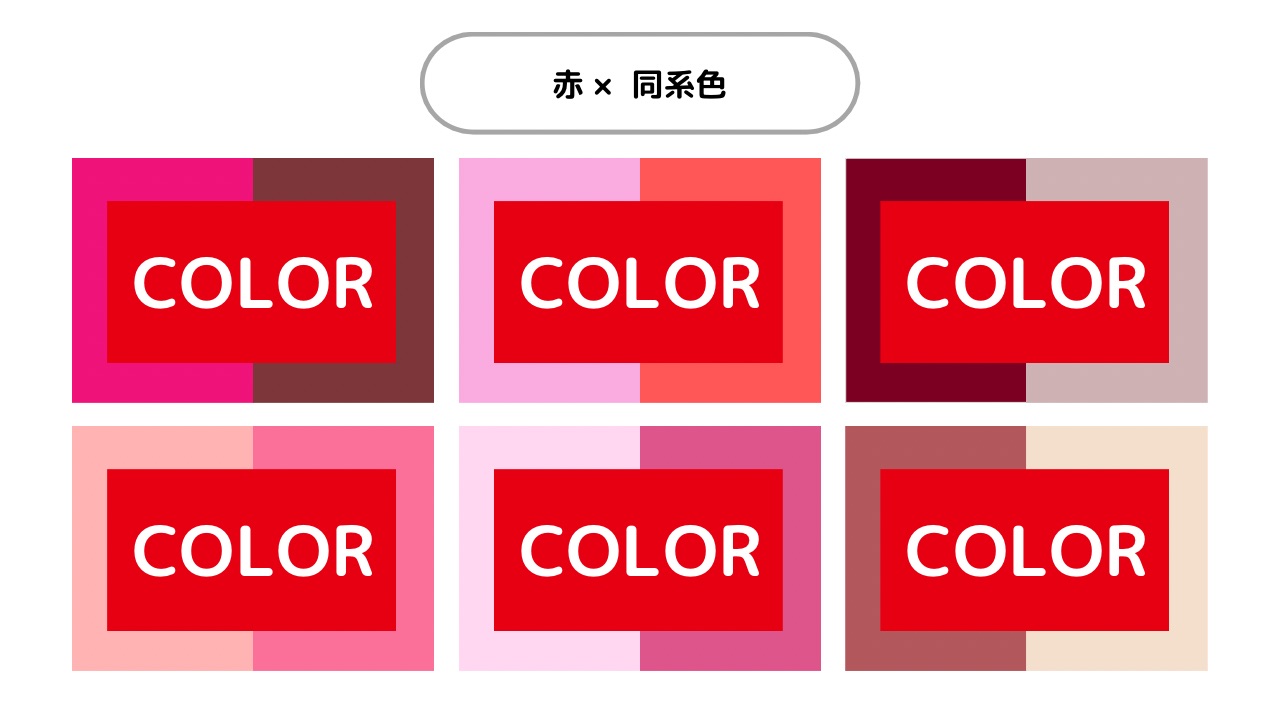 赤× 同系色

COLOR

COLOR

COLOR

COLOR

COLOR

COLOR