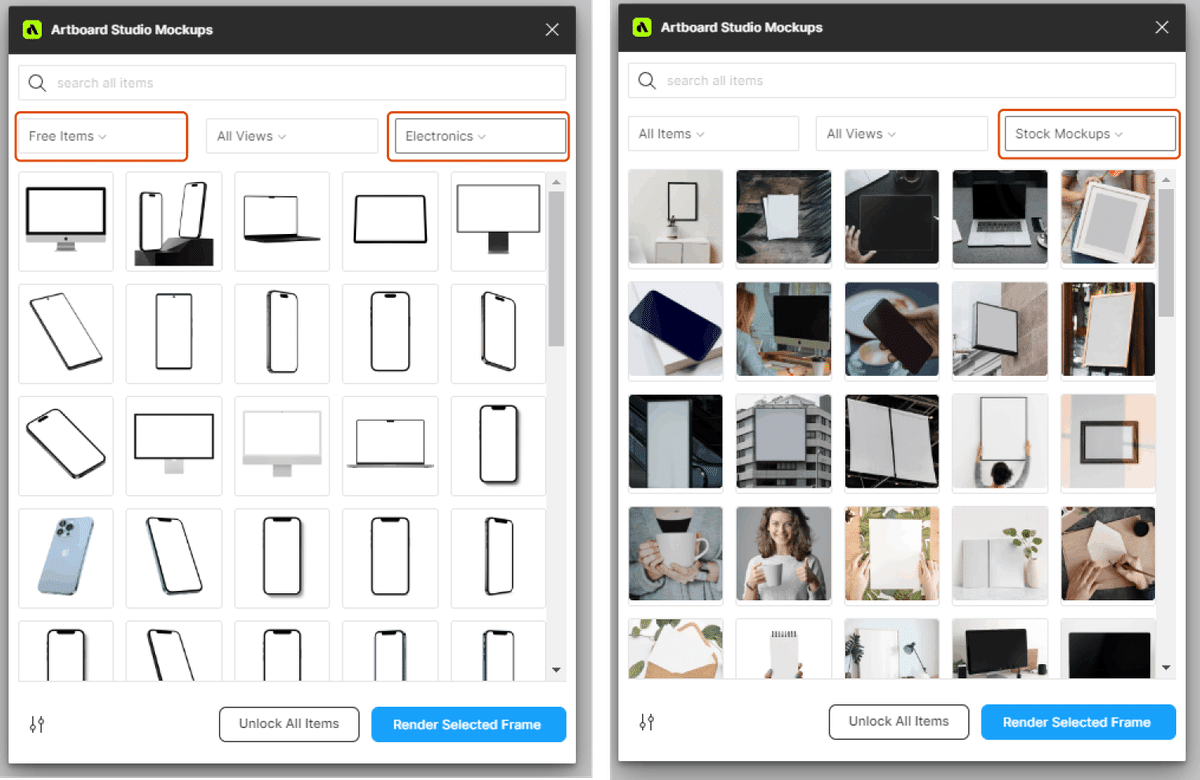 Artboard Studio Mockups

search all items

Free Items

All Views

Electronics

Unlock All Items

Render Selected Frame

Artboard Studio Mockups

search all items

All Items

All Views

Stock Mockups

Unlock All Items

Render Selected Frame