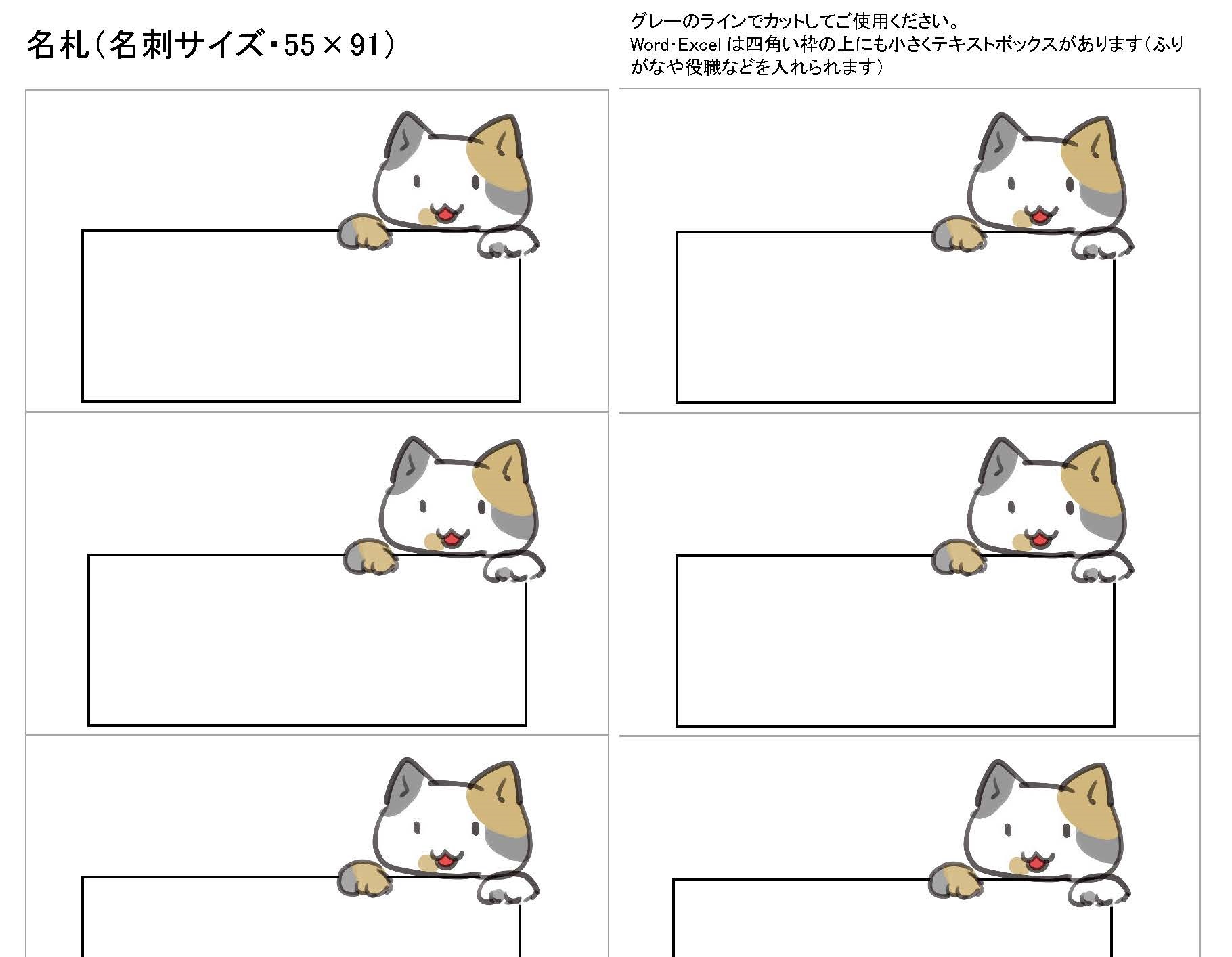 名札（名刺サイズ・55×91）

グレーのラインでカットしてご使用ください。
Word・Excel は四角い枠の上にも小さくテキストボックスがあります（ふりがなや役職などを入れられます）