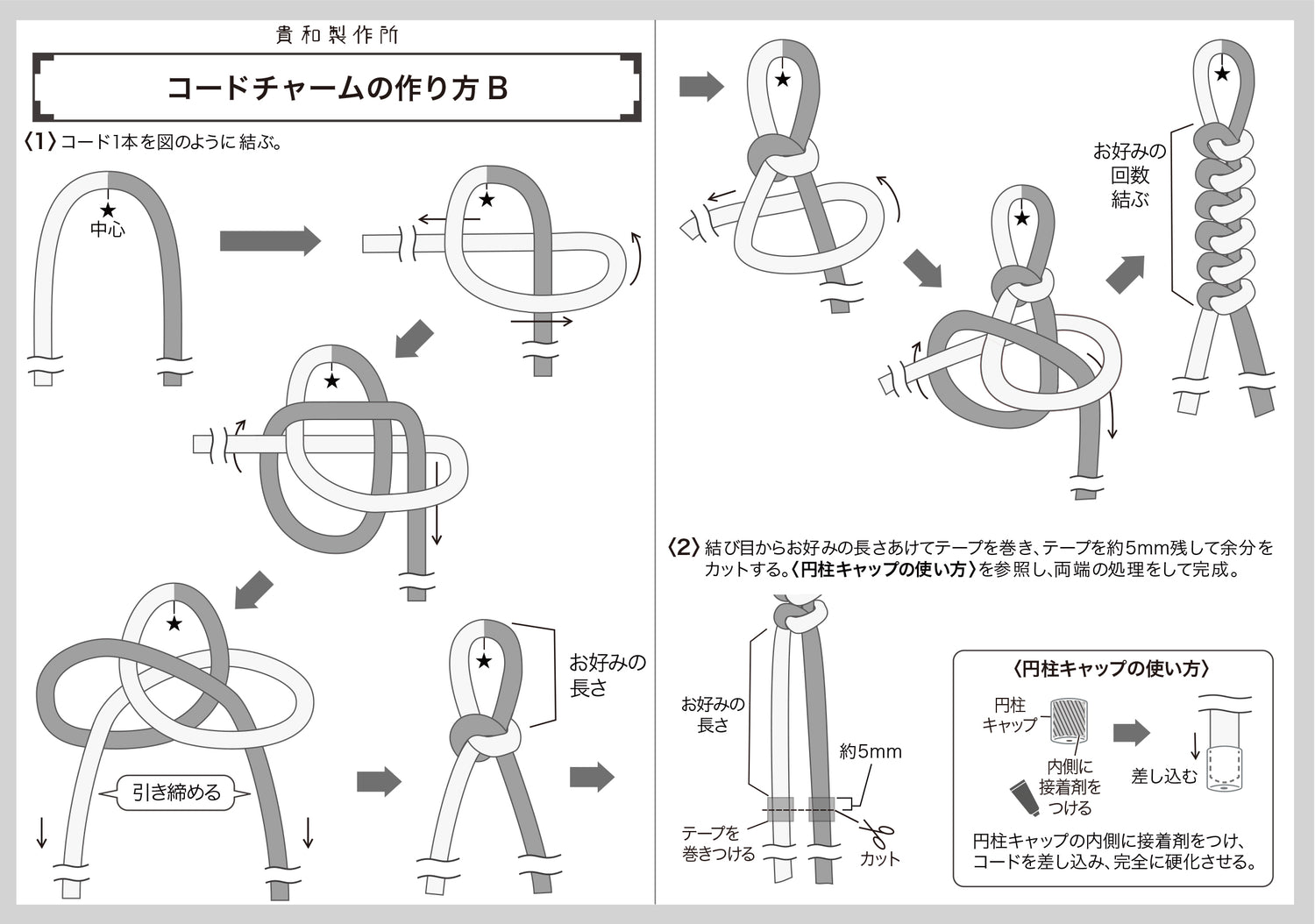 貴和製作所

コードチャームの作り方 B

〈1〉コード1本を図のように結ぶ。

★
中心

★

★

★

引き締める

★

お好みの長さ

★

★

お好みの回数結ぶ

★

〈2〉結び目からお好みの長さあけてテープを巻き、テープを約5mm残して余分をカットする。〈円柱キャップの使い方〉を参照し、両端の処理をして完成。

お好みの長さ

約5mm

テープを巻きつける

カット

〈円柱キャップの使い方〉

円柱キャップ

内側に接着剤をつける

差し込む

円柱キャップの内側に接着剤をつけ、コードを差し込み、完全に硬化させる。