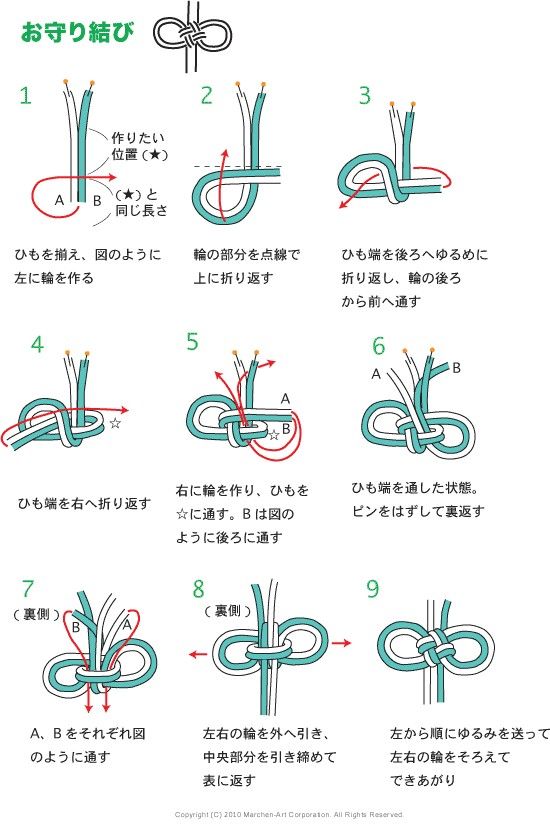 お守り結び

1

作りたい位置（★）

A B

（★）と同じ長さ

ひもを揃え、図のように左に輪を作る

2

輪の部分を点線で上に折り返す

3

ひも端を後ろへゆるめに折り返し、輪の後ろから前へ通す

4

☆

ひも端を右へ折り返す

5

A

☆ B

右に輪を作り、ひもを☆に通す。Bは図のように後ろに通す

6

A B

ひも端を通した状態。ピンをはずして裏返す

7

（裏側）

B A

A、Bをそれぞれ図のように通す

8

（裏側）

左右の輪を外へ引き、中央部分を引き締めて表に返す

9

左から順にゆるみを送って左右の輪をそろえてできあがり

Copyright (C) 2010 Marchen-Art Corporation. All Rights Reserved.