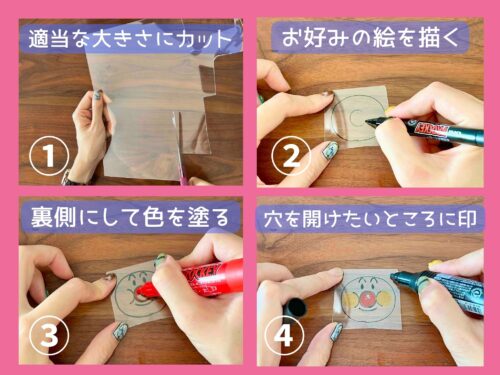 適当な大きさにカット

①

お好みの絵を描く

②

裏側にして色を塗る

③

穴を開けたいところに印

④