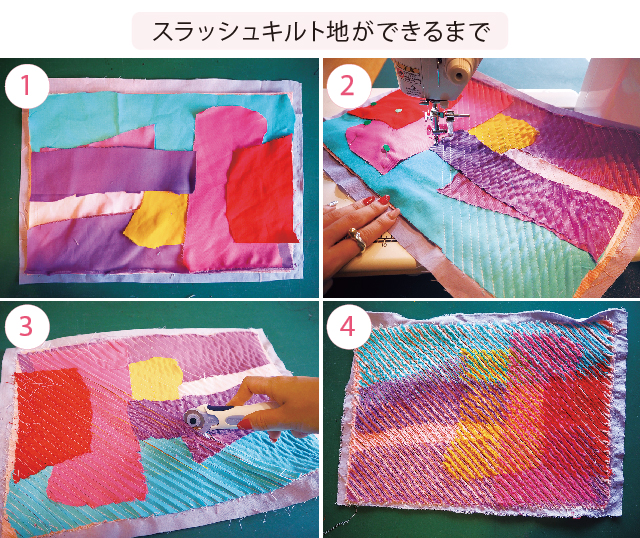 スラッシュキルト地ができるまで

1

2

3

4