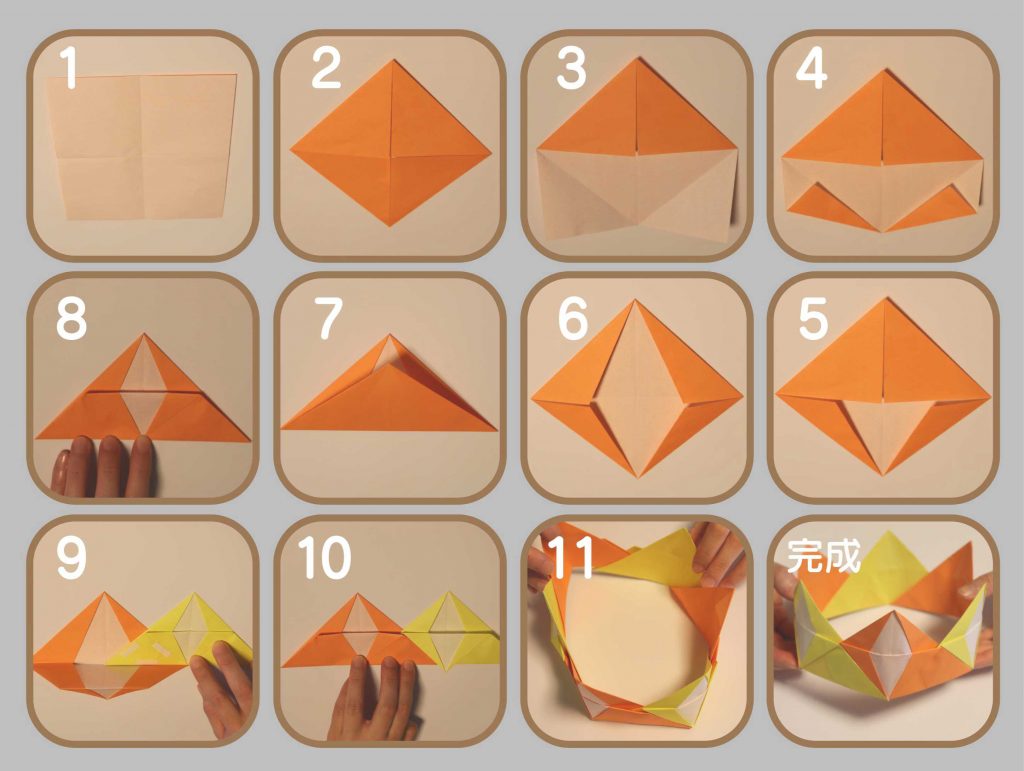 1

2

3

4

8

7

6

5

9

10

11

完成