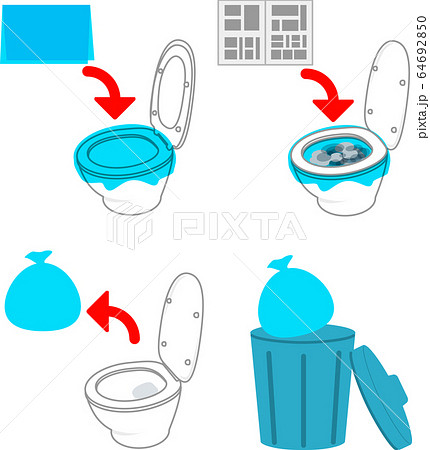 PIXTA

pixta.jp - 64692850