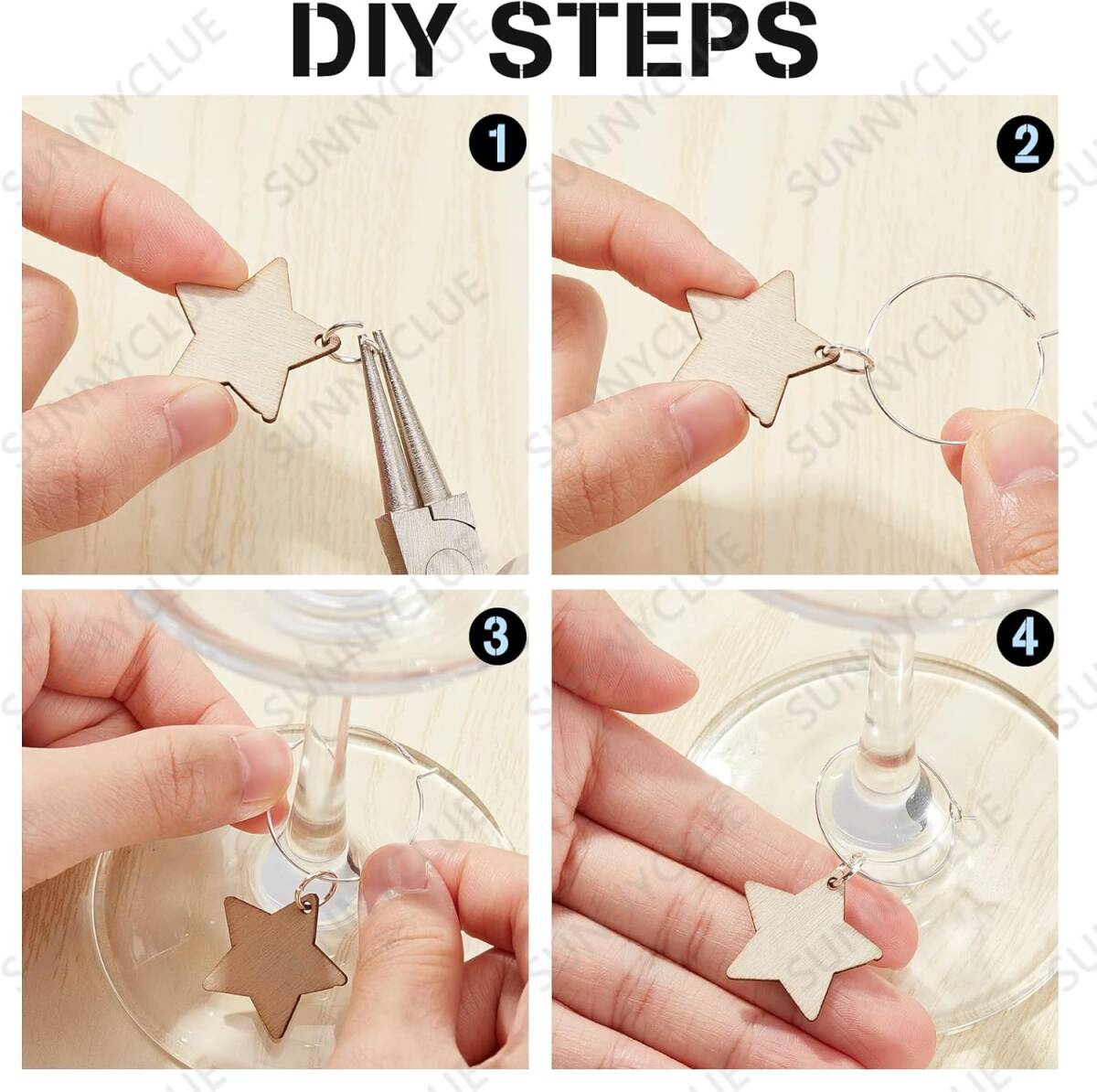 DIY STEPS

1

2

3

4

SUNNYCLUE