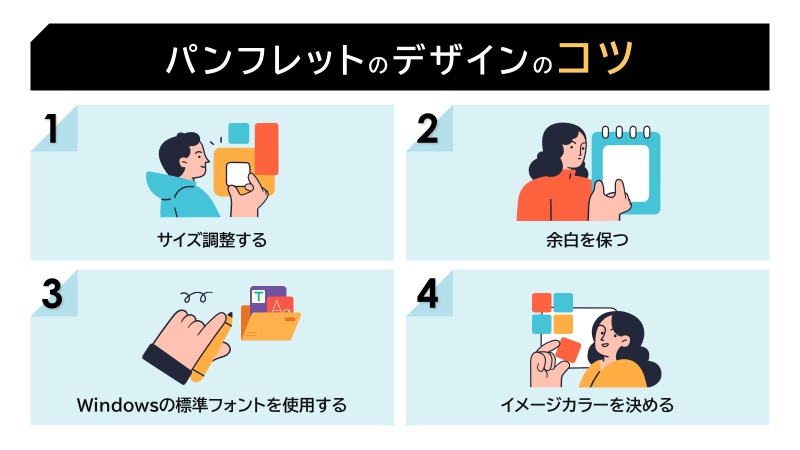 パンフレットのデザインのコツ

1
サイズ調整する

2
余白を保つ

3
T
Aa
Windowsの標準フォントを使用する

4
イメージカラーを決める