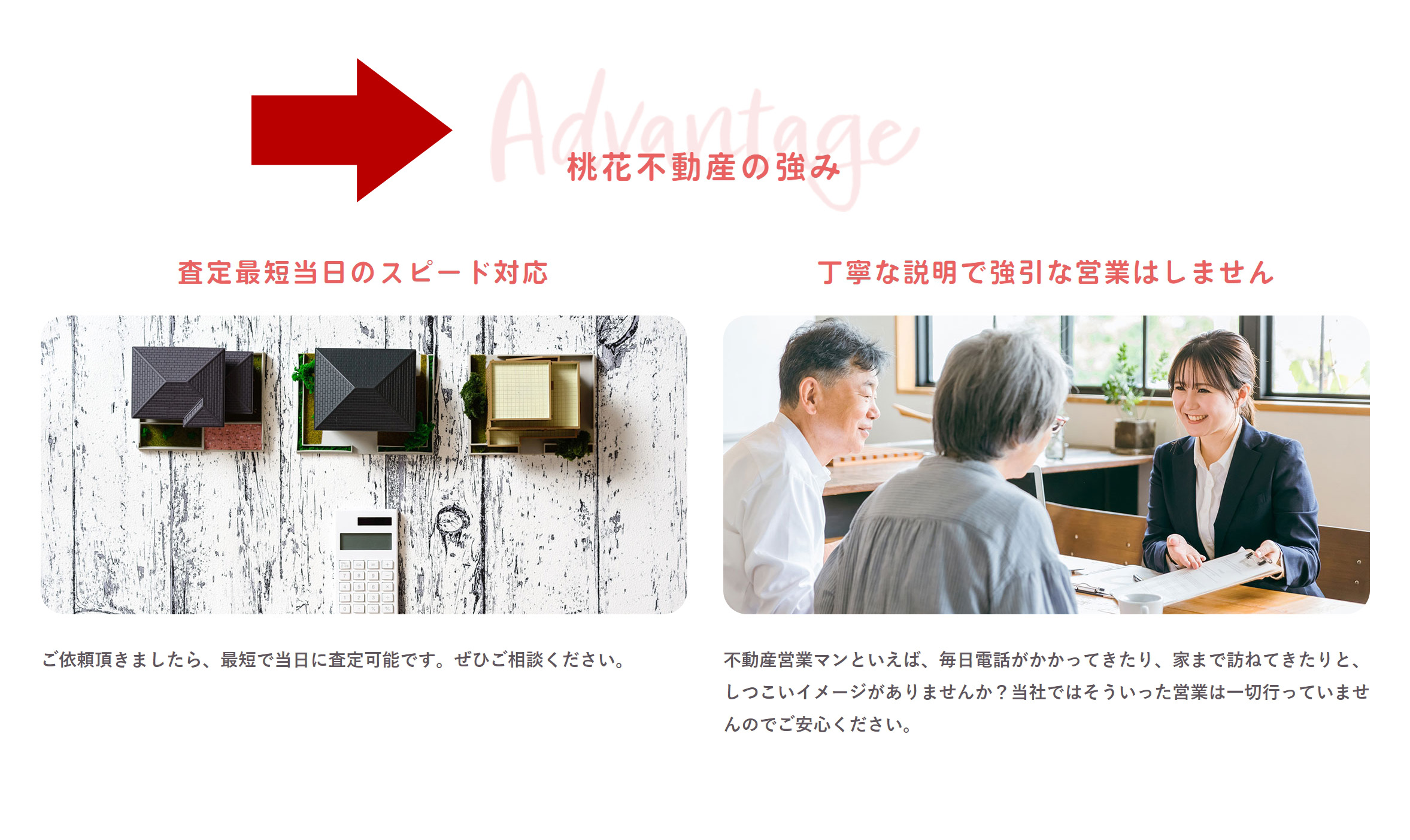 Advantage
桃花不動産の強み

査定最短当日のスピード対応

ご依頼頂きましたら、最短で当日に査定可能です。ぜひご相談ください。

丁寧な説明で強引な営業はしません

不動産営業マンといえば、毎日電話がかかってきたり、家まで訪ねてきたりと、しつこいイメージがありませんか？当社ではそういった営業は一切行っていませんのでご安心ください。