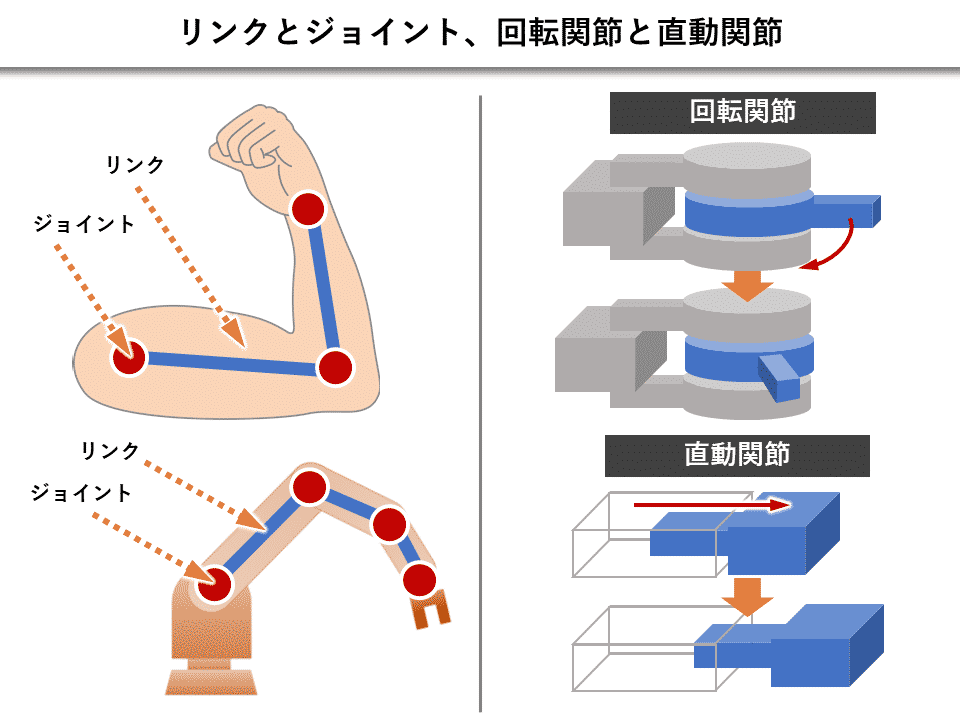 リンクとジョイント、回転関節と直動関節

リンク

ジョイント

リンク

ジョイント

回転関節

直動関節