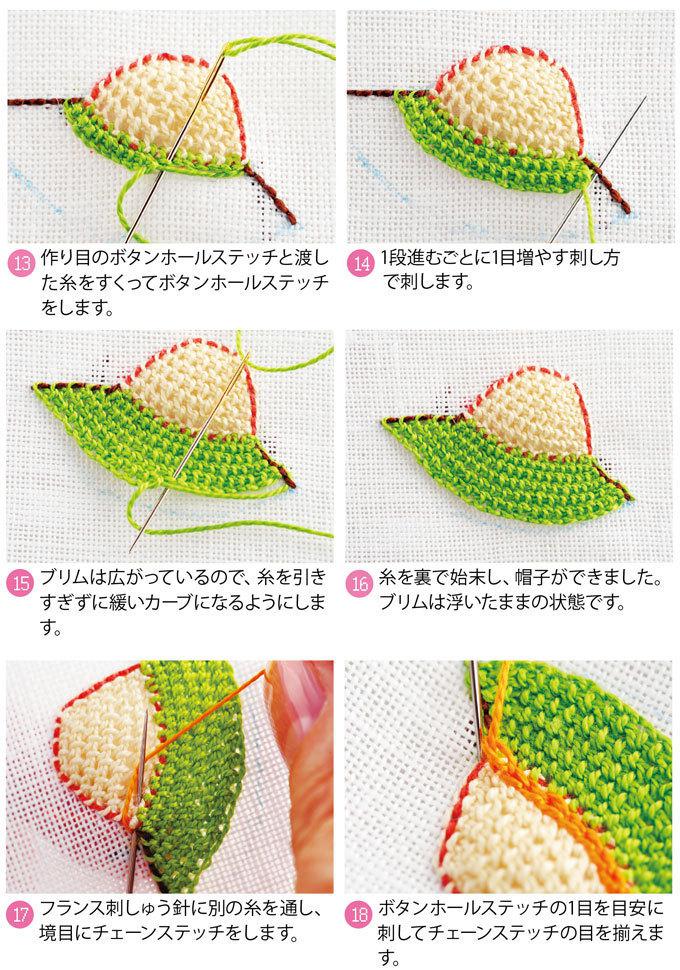 13 作り目のボタンホールステッチと渡した糸をすくってボタンホールステッチをします。

14 1段進むごとに1目増やす刺し方で刺します。

15 ブリムは広がっているので、糸を引きすぎずに緩いカーブになるようにします。

16 糸を裏で始末し、帽子ができました。ブリムは浮いたままの状態です。

17 フランス刺しゅう針に別の糸を通し、境目にチェーンステッチをします。

18 ボタンホールステッチの1目を目安に刺してチェーンステッチの目を揃えます。