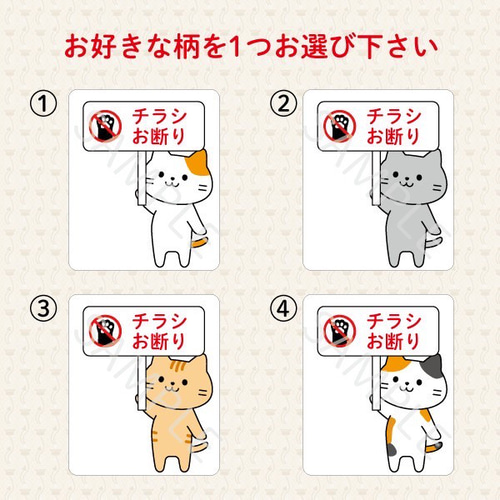 お好きな柄を1つお選び下さい

①
チラシ
お断り
SAMPLE

②
チラシ
お断り
SAMPLE

③
チラシ
お断り
SAMPLE

④
チラシ
お断り
SAMPLE