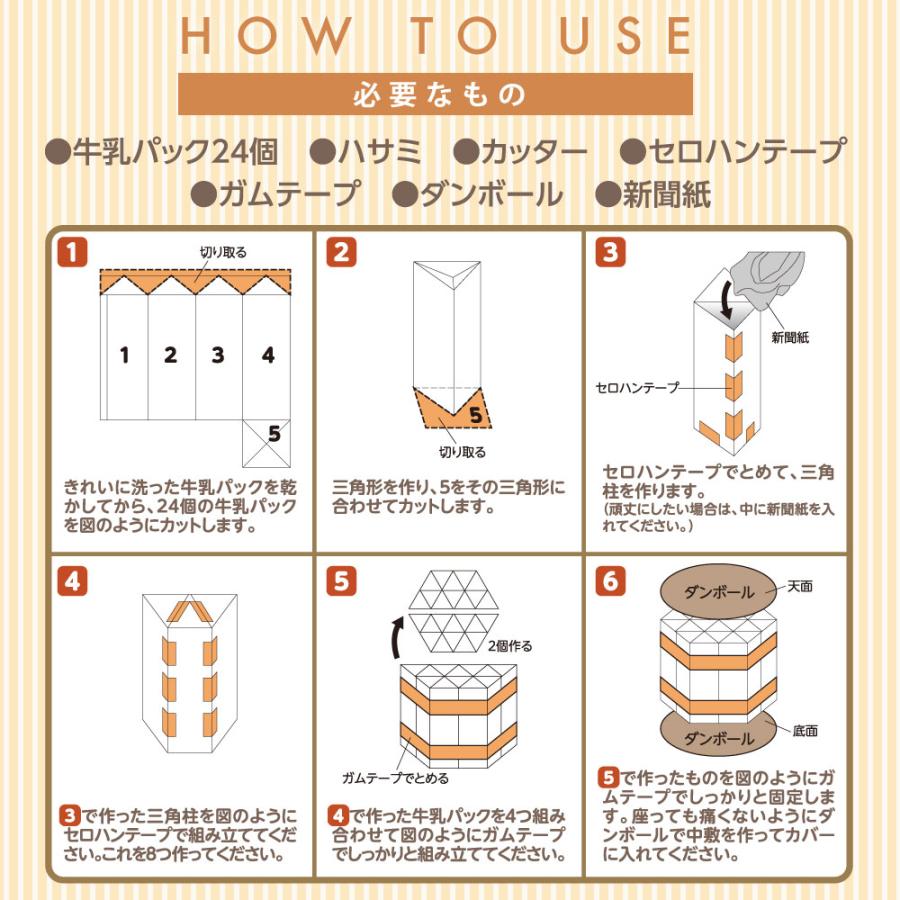 HOW TO USE

必要なもの

●牛乳パック24個 ●ハサミ ●カッター ●セロハンテープ ●ガムテープ ●ダンボール ●新聞紙

1

切り取る

1 2 3 4

5

きれいに洗った牛乳パックを乾かしてから、24個の牛乳パックを図のようにカットします。

2

5

切り取る

三角形を作り、5をその三角形に合わせてカットします。

3

新聞紙

セロハンテープ

セロハンテープでとめて、三角柱を作ります。
（頑丈にしたい場合は、中に新聞紙を入れてください。）

4

3で作った三角柱を図のようにセロハンテープで組み立ててください。これを8つ作ってください。

5

2個作る

ガムテープでとめる

4で作った牛乳パックを4つ組み合わせて図のようにガムテープでしっかりと組み立ててください。

6

ダンボール

天面

ダンボール

底面

5で作ったものを図のようにガムテープでしっかりと固定します。座っても痛くないようにダンボールで中敷を作ってカバーに入れてください。