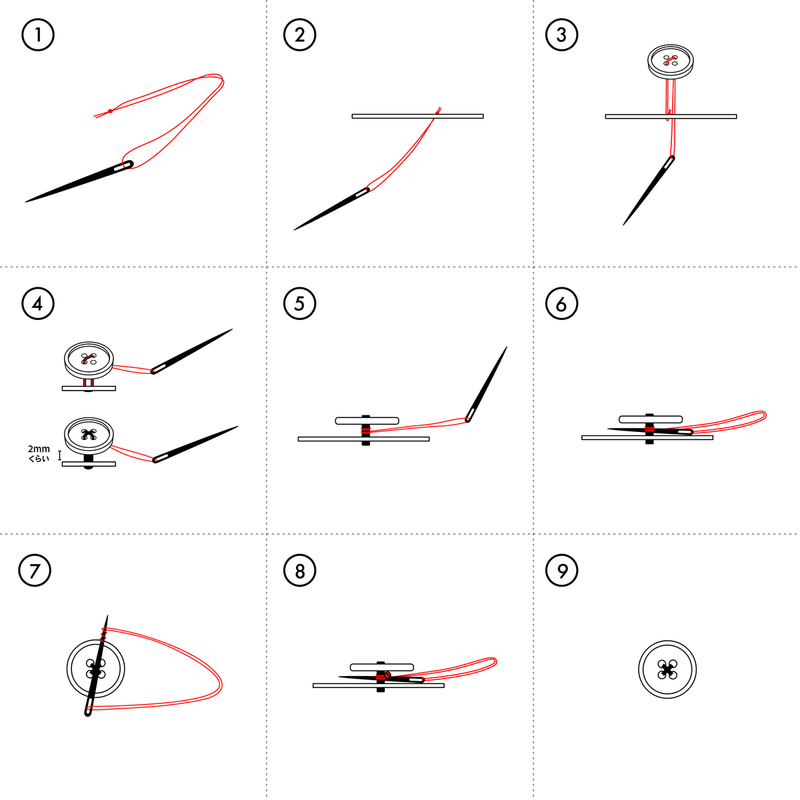 1

2

3

4

2mm くらい

5

6

7

8

9