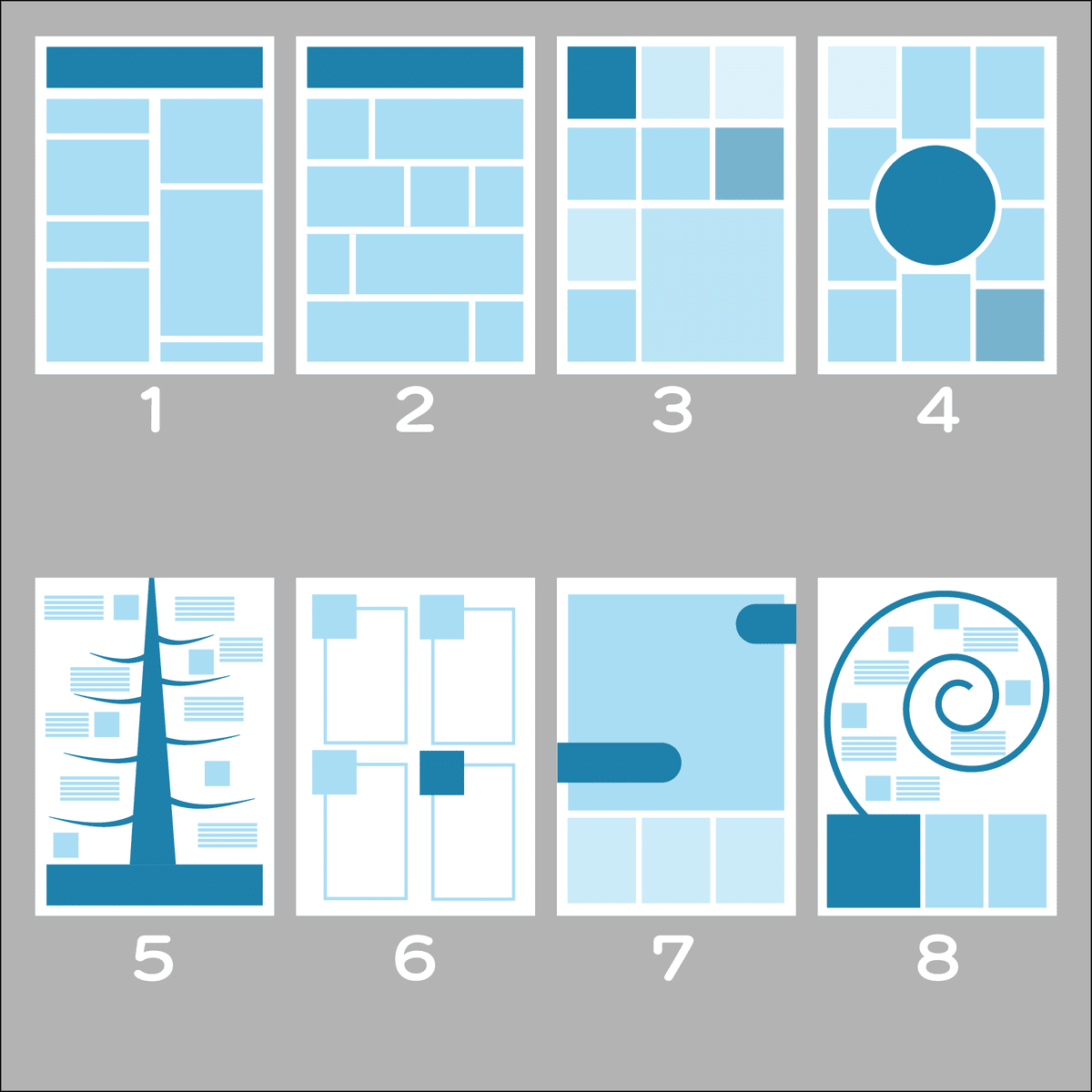 1 2 3 4

5 6 7 8