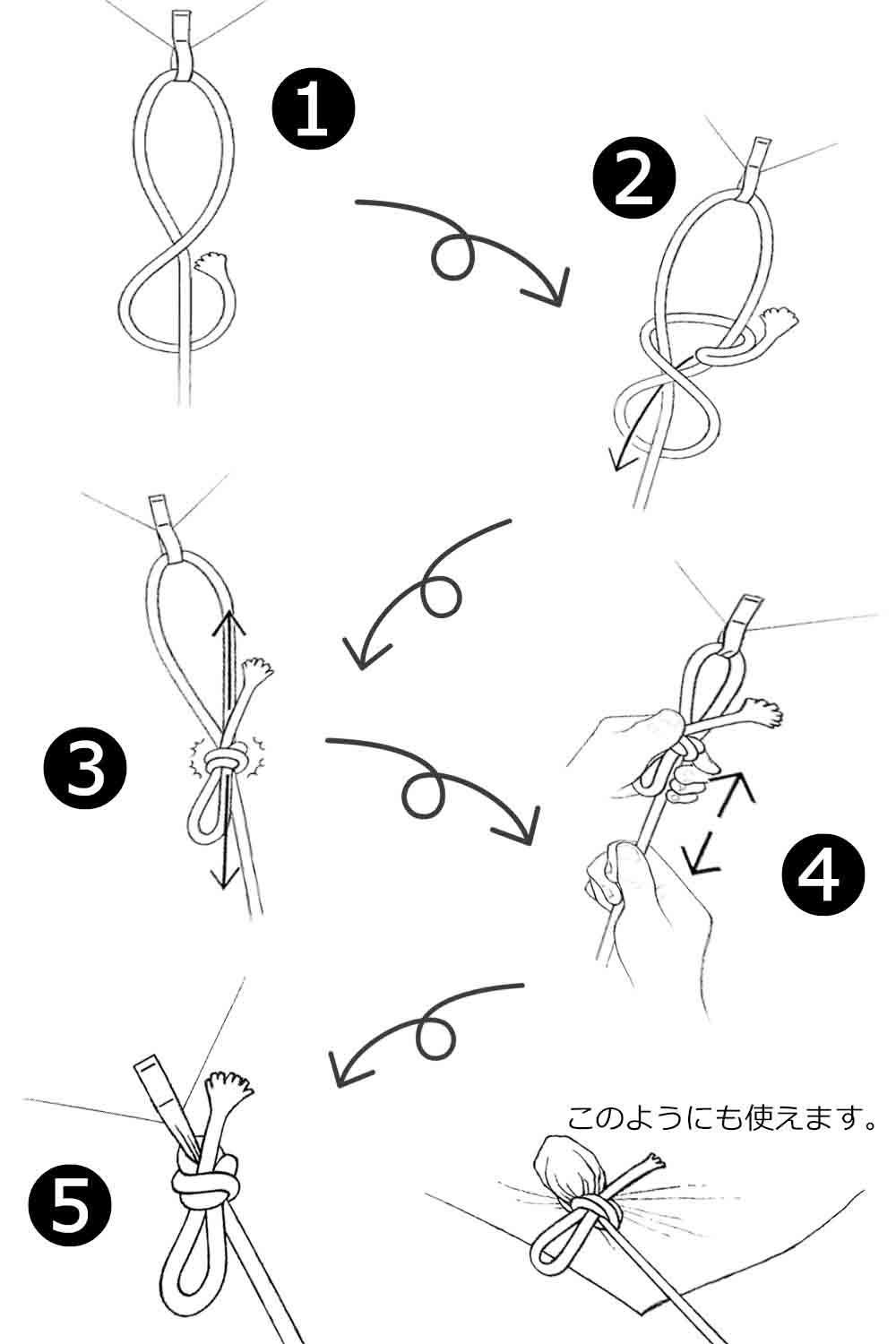 1

2

3

4

5

このようにも使えます。