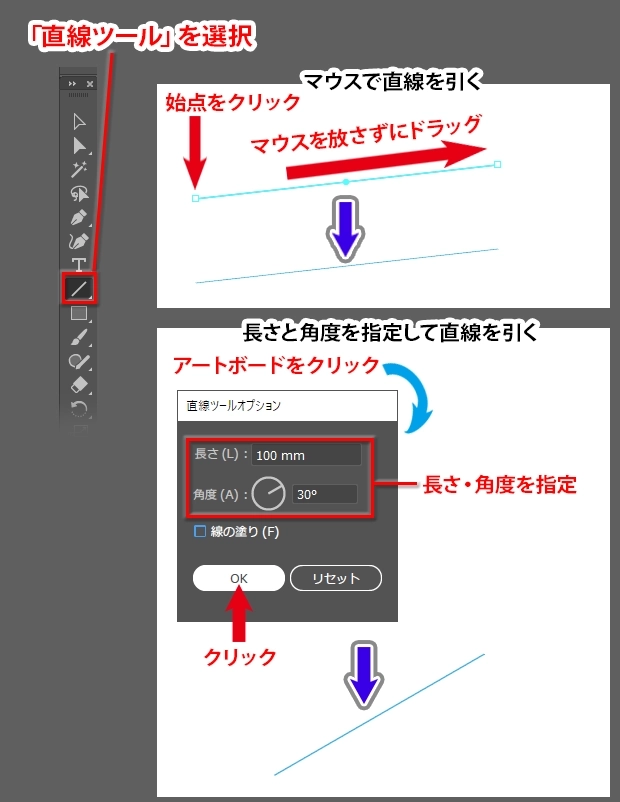 「直線ツール」を選択

マウスで直線を引く

始点をクリック

マウスを放さずにドラッグ

長さと角度を指定して直線を引く

アートボードをクリック

直線ツールオプション

長さ (L) : 100 mm

角度 (A) : 30°

長さ・角度を指定

線の塗り (F)

OK

リセット

クリック