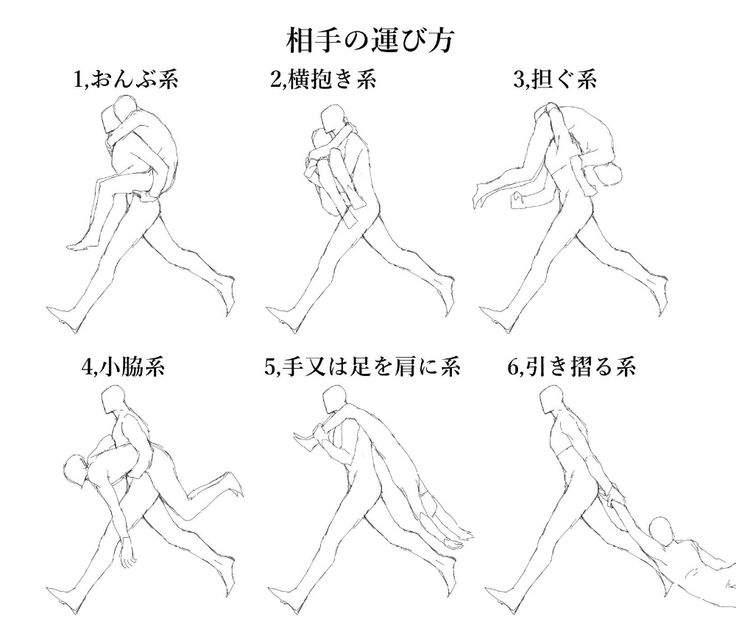 相手の運び方

1,おんぶ系

2,横抱き系

3,担ぐ系

4,小脇系

5,手又は足を肩に系

6,引き摺る系