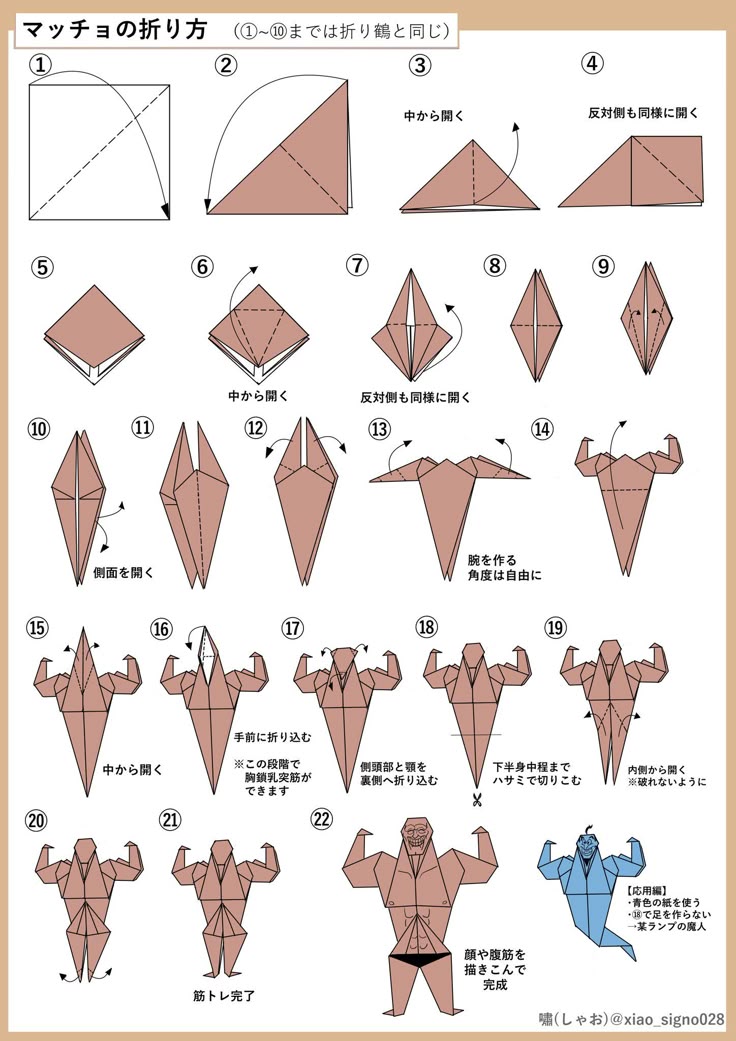 マッチョの折り方 (①~⑩までは折り鶴と同じ)

①

②

③
中から開く

④
反対側も同様に開く

⑤

⑥
中から開く

⑦
反対側も同様に開く

⑧

⑨

⑩
側面を開く

⑪

⑫

⑬
腕を作る
角度は自由に

⑭

⑮
中から開く

⑯
手前に折り込む
※この段階で胸鎖乳突筋ができます

⑰
側頭部と顎を裏側へ折り込む

⑱
下半身中程までハサミで切りこむ

⑲
内側から開く
※破れないように

⑳

㉑
筋トレ完了

㉒
顔や腹筋を描きこんで完成

【応用編】
・青色の紙を使う
・⑱で足を作らない
→某ランプの魔人

嘯(しゃお)@xiao_signo028