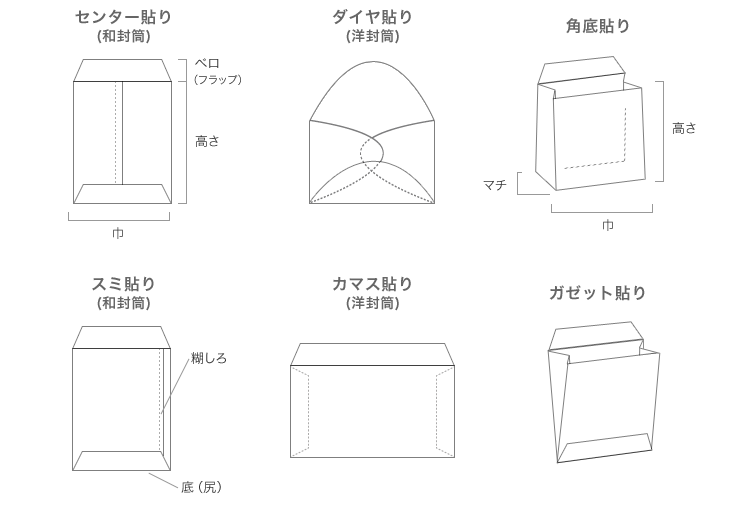 センター貼り
(和封筒)

ベロ
(フラップ)

高さ

巾

ダイヤ貼り
(洋封筒)

角底貼り

高さ

マチ

巾

スミ貼り
(和封筒)

糊しろ

底(尻)

カマス貼り
(洋封筒)

ガゼット貼り