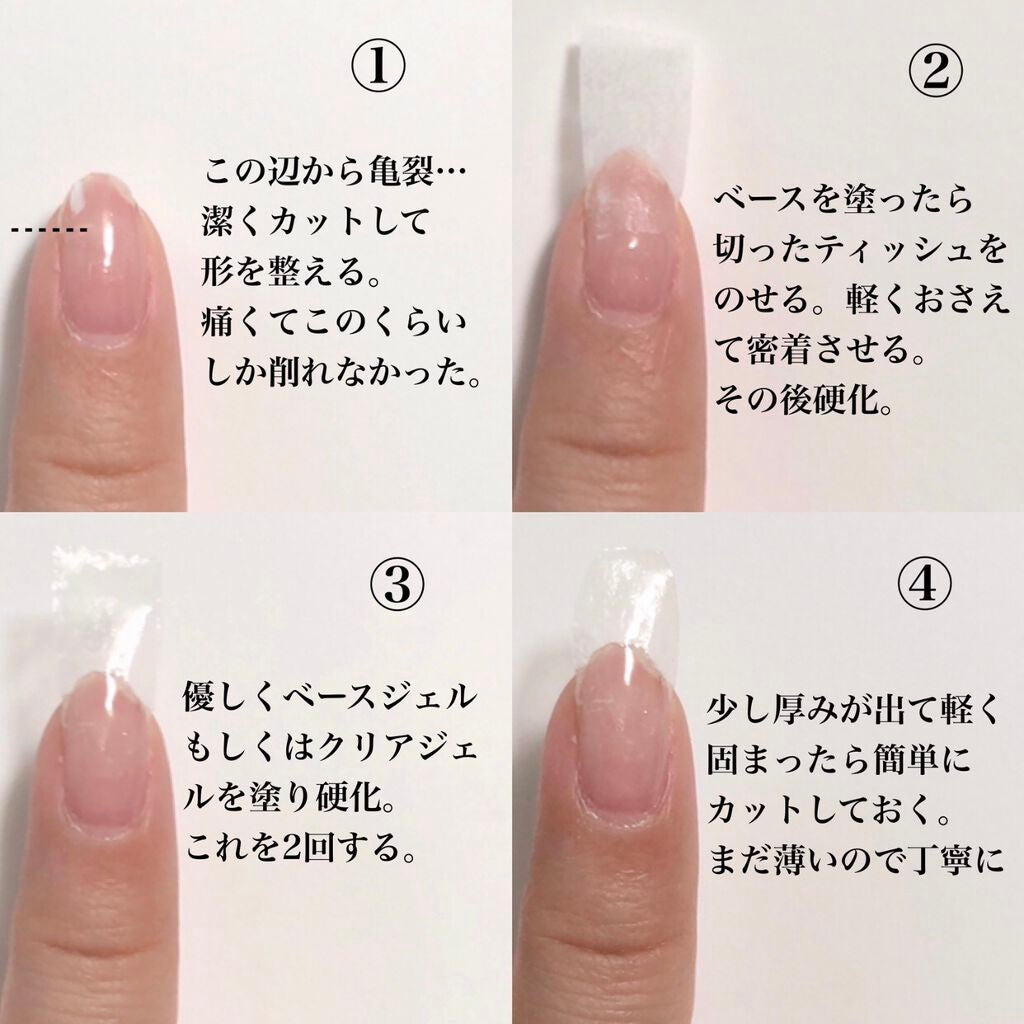 ①

この辺から亀裂…
潔くカットして
形を整える。
痛くてこのくらい
しか削れなかった。

②

ベースを塗ったら
切ったティッシュを
のせる。軽くおさえ
て密着させる。
その後硬化。

③

優しくベースジェル
もしくはクリアジェ
ルを塗り硬化。
これを2回する。

④

少し厚みが出て軽く
固まったら簡単に
カットしておく。
まだ薄いので丁寧に