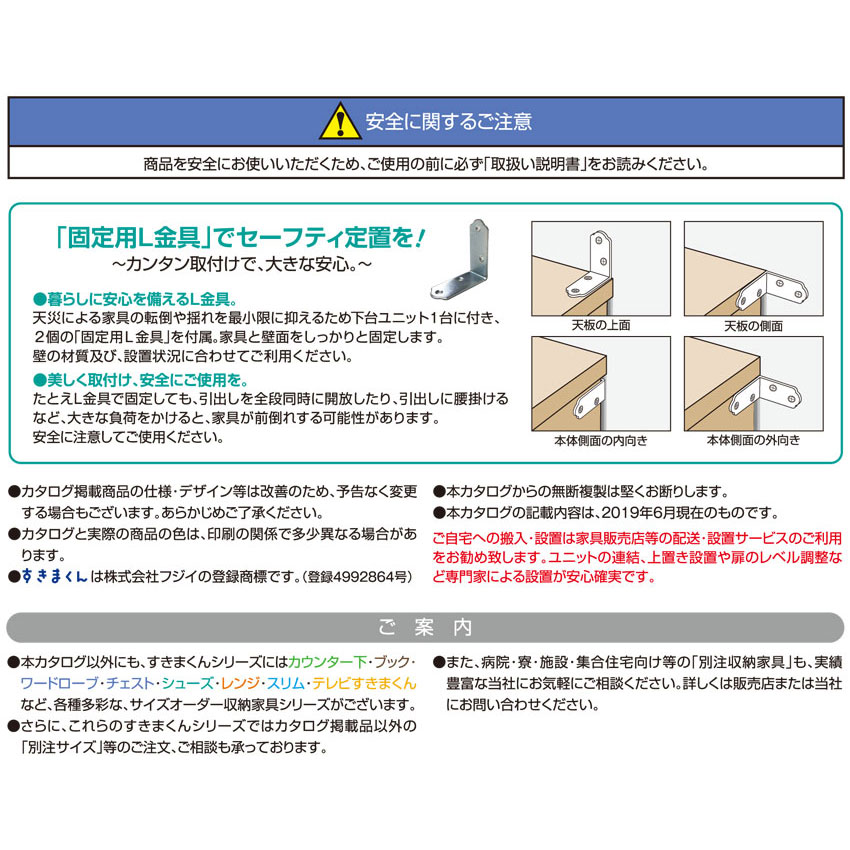 安全に関するご注意

商品を安全にお使いいただくため、ご使用の前に必ず「取扱い説明書」をお読みください。

「固定用L金具」でセーフティ定置を！
～カンタン取付けで、大きな安心。～

●暮らしに安心を備えるL金具。
天災による家具の転倒や揺れを最小限に抑えるため下台ユニット1台に付き、2個の「固定用L金具」を付属。家具と壁面をしっかりと固定します。壁の材質及び、設置状況に合わせてご利用ください。

●美しく取付け、安全にご使用を。
たとえL金具で固定しても、引出しを全段同時に開放したり、引出しに腰掛けるなど、大きな負荷をかけると、家具が前倒れする可能性があります。安全に注意してご使用ください。

天板の上面

天板の側面

本体側面の内向き

本体側面の外向き

●カタログ掲載商品の仕様・デザイン等は改善のため、予告なく変更する場合もございます。あらかじめご了承ください。
●カタログと実際の商品の色は、印刷の関係で多少異なる場合があります。
●すきまくんは株式会社フジイの登録商標です。(登録4992864号)

●本カタログからの無断複製は堅くお断りします。
●本カタログの記載内容は、2019年6月現在のものです。
ご自宅への搬入・設置は家具販売店等の配送・設置サービスのご利用をお勧め致します。ユニットの連結、上置き設置や扉のレベル調整など専門家による設置が安心確実です。

ご 案 内

●本カタログ以外にも、すきまくんシリーズにはカウンター下・ブック・ワードローブ・チェスト・シューズ・レンジ・スリム・テレビすきまくんなど、各種多彩な、サイズオーダー収納家具シリーズがございます。
●さらに、これらのすきまくんシリーズではカタログ掲載品以外の「別注サイズ」等のご注文、ご相談も承っております。

●また、病院・寮・施設・集合住宅向け等の「別注収納家具」も、実績豊富な当社にお気軽にご相談ください。詳しくは販売店または当社にお問い合わせください。