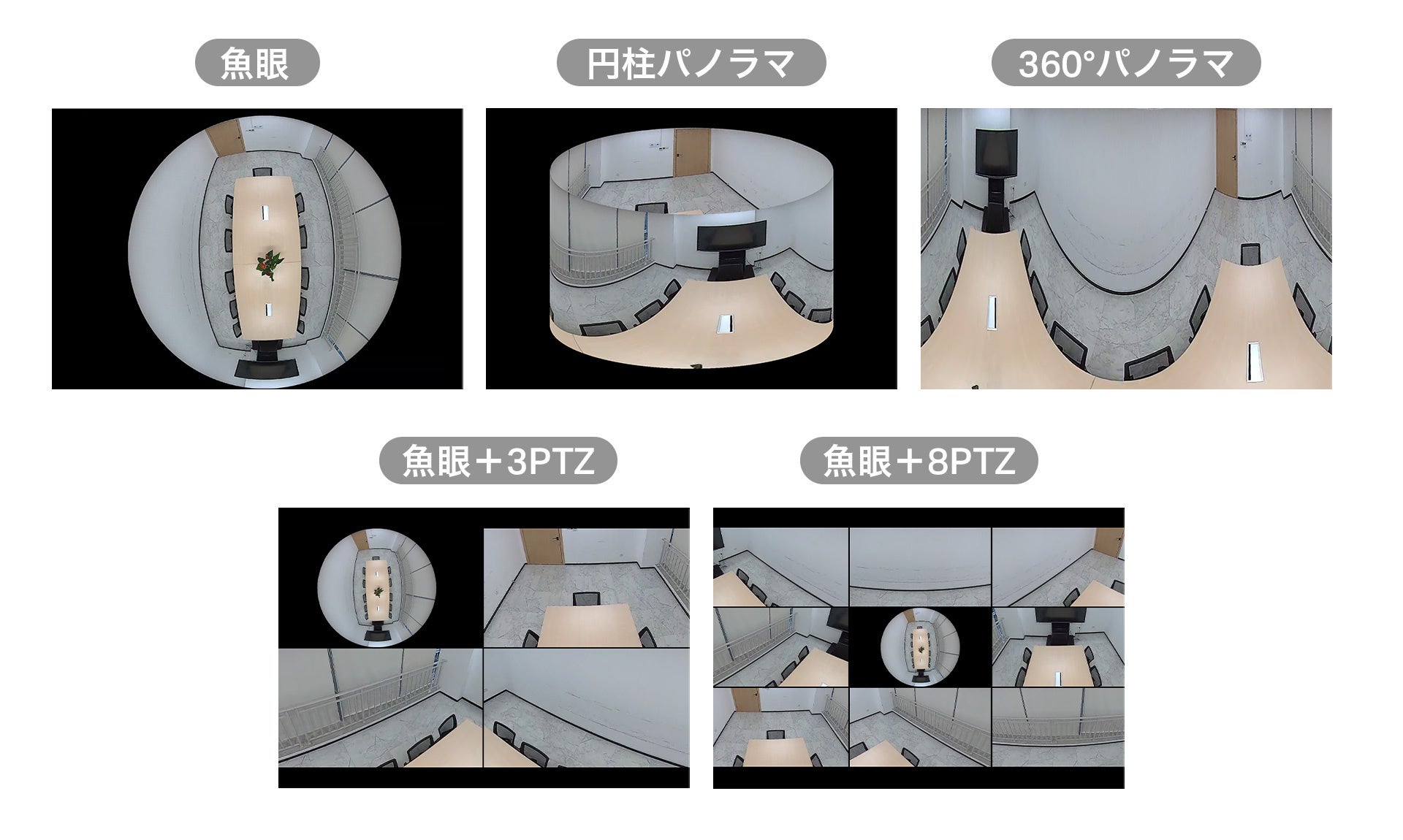 魚眼

円柱パノラマ

360°パノラマ

魚眼＋3PTZ

魚眼＋8PTZ