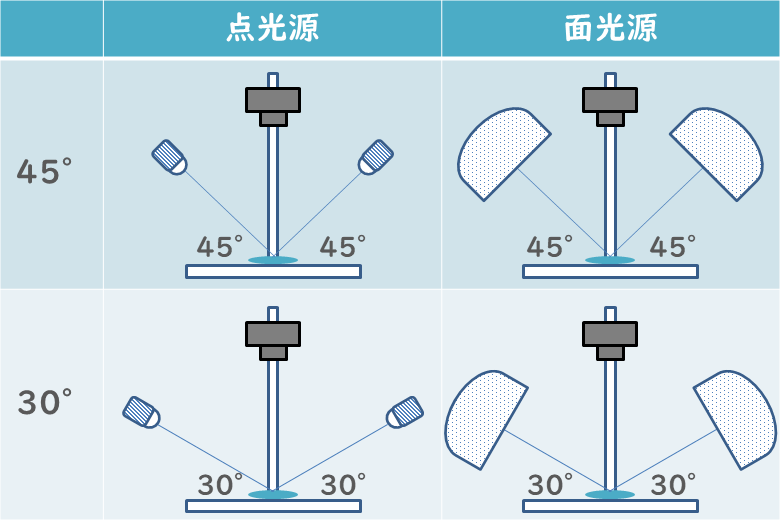 | | 点光源 | 面光源 |
|---|---|---|
| 45° | 45° 45° | 45° 45° |
| 30° | 30° 30° | 30° 30° |