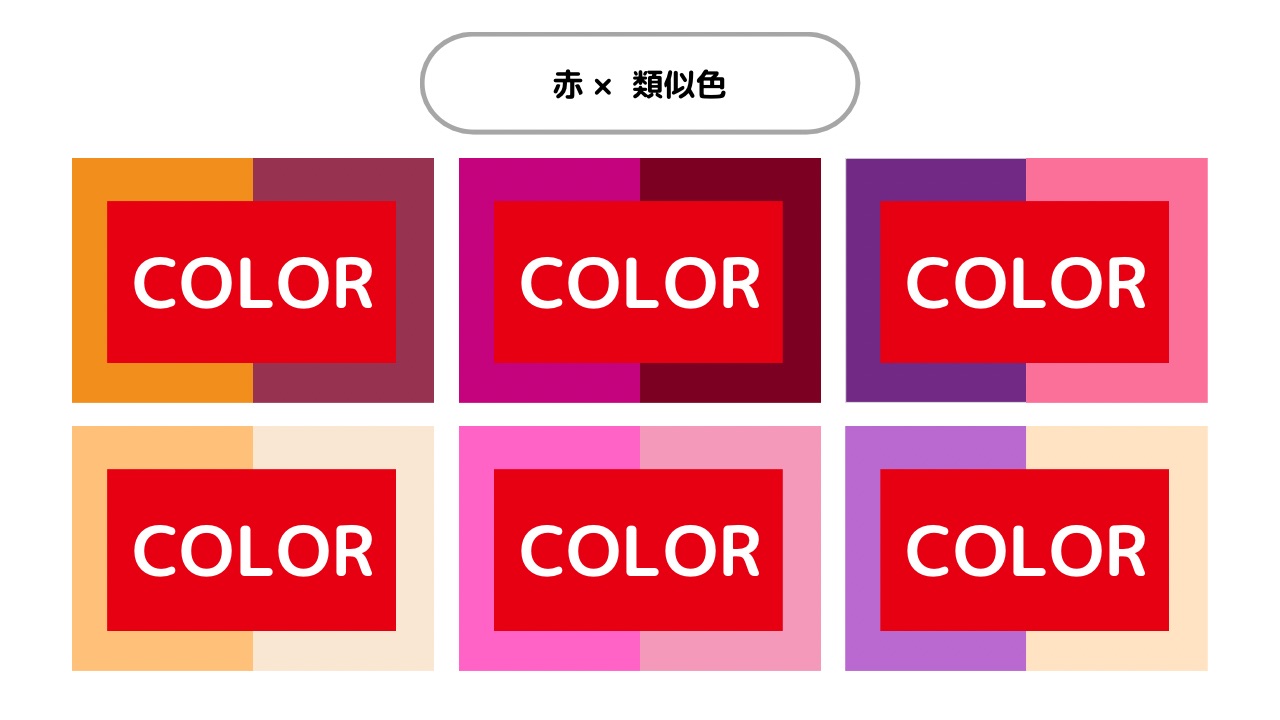 赤 × 類似色

COLOR

COLOR

COLOR

COLOR

COLOR

COLOR