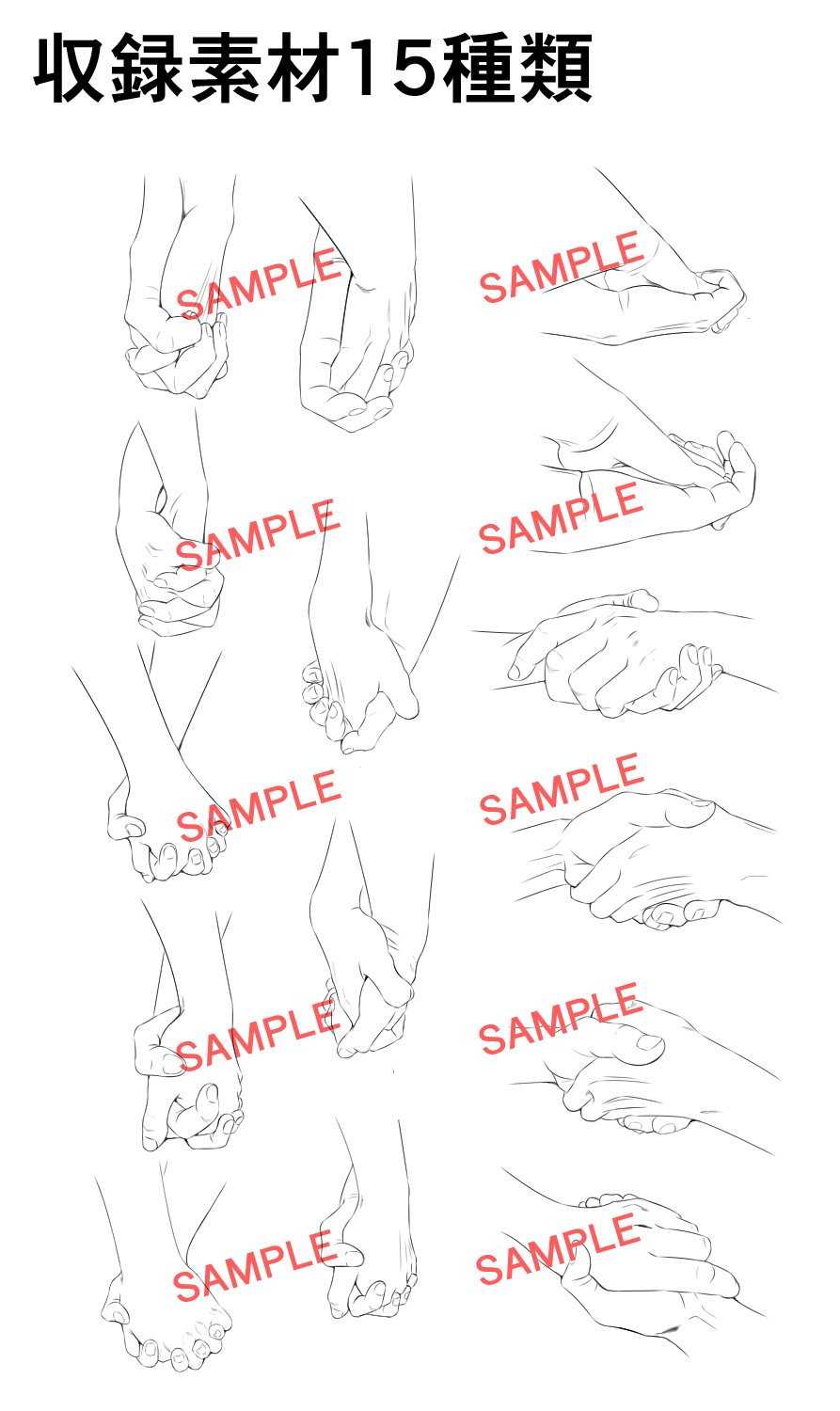 収録素材15種類

SAMPLE

SAMPLE

SAMPLE

SAMPLE

SAMPLE

SAMPLE

SAMPLE

SAMPLE

SAMPLE

SAMPLE