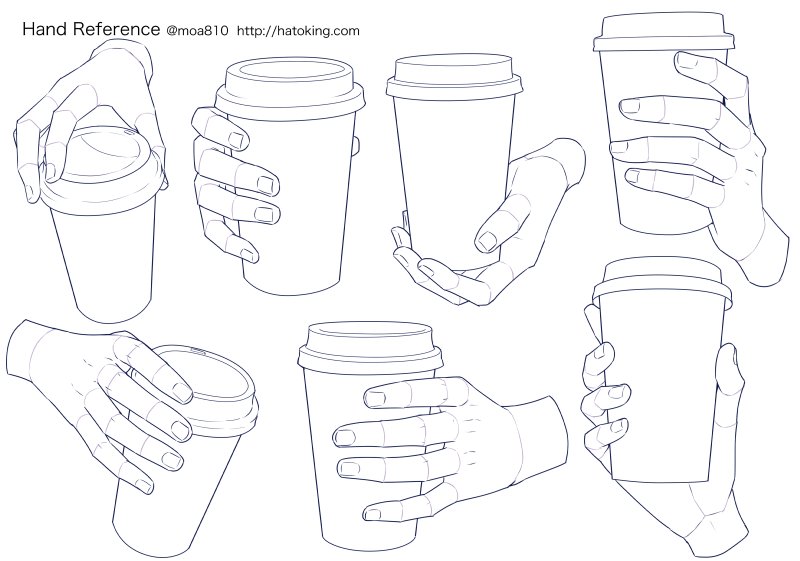 Hand Reference @moa810 http://hatoking.com