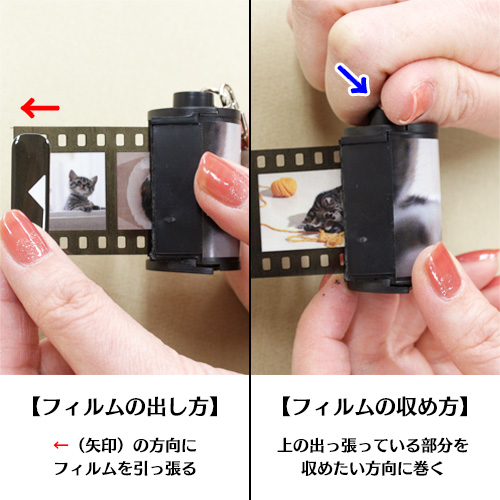 【フィルムの出し方】

←（矢印）の方向に
フィルムを引っ張る

【フィルムの収め方】

上の出っ張っている部分を
収めたい方向に巻く