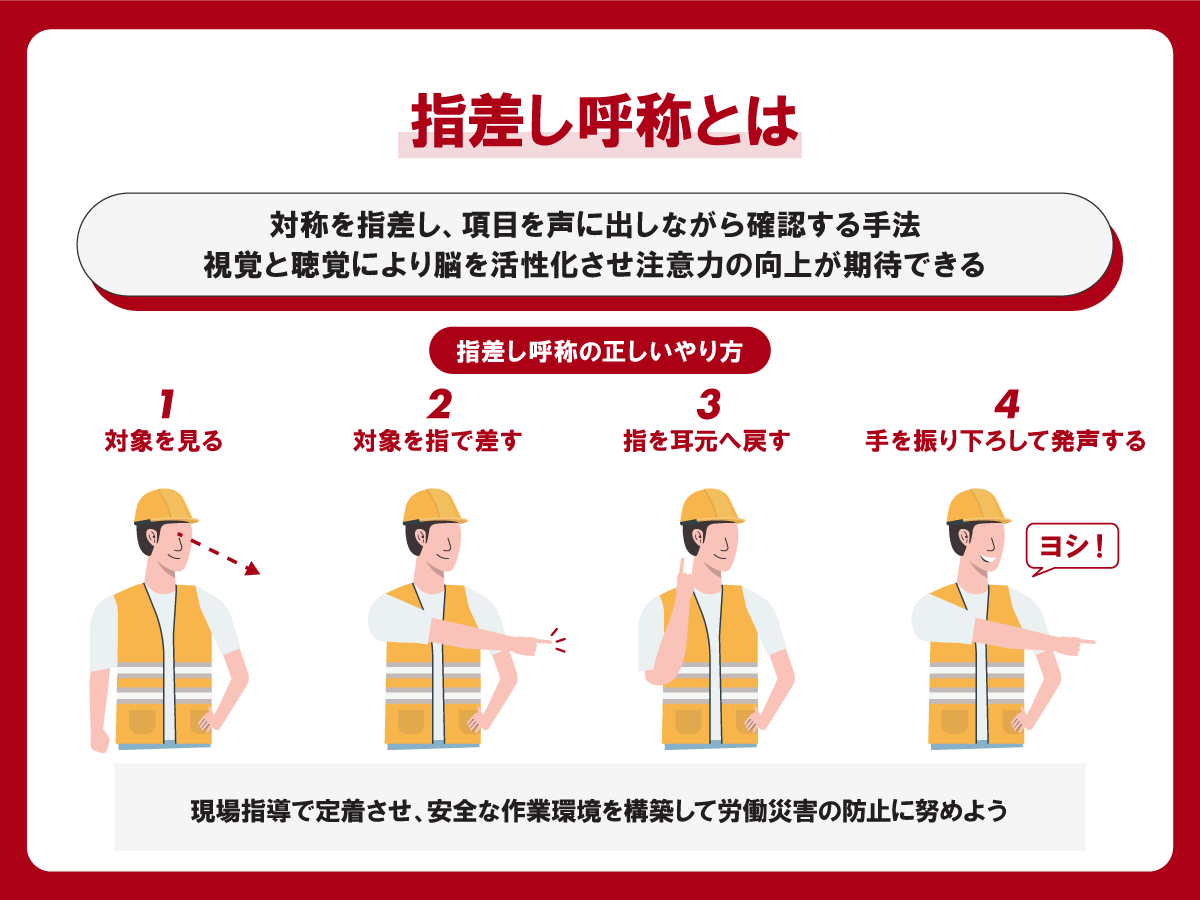 指差し呼称とは

対称を指差し、項目を声に出しながら確認する手法
視覚と聴覚により脳を活性化させ注意力の向上が期待できる

指差し呼称の正しいやり方

1
対象を見る

2
対象を指で差す

3
指を耳元へ戻す

4
手を振り下ろして発声する

ヨシ!

現場指導で定着させ、安全な作業環境を構築して労働災害の防止に努めよう