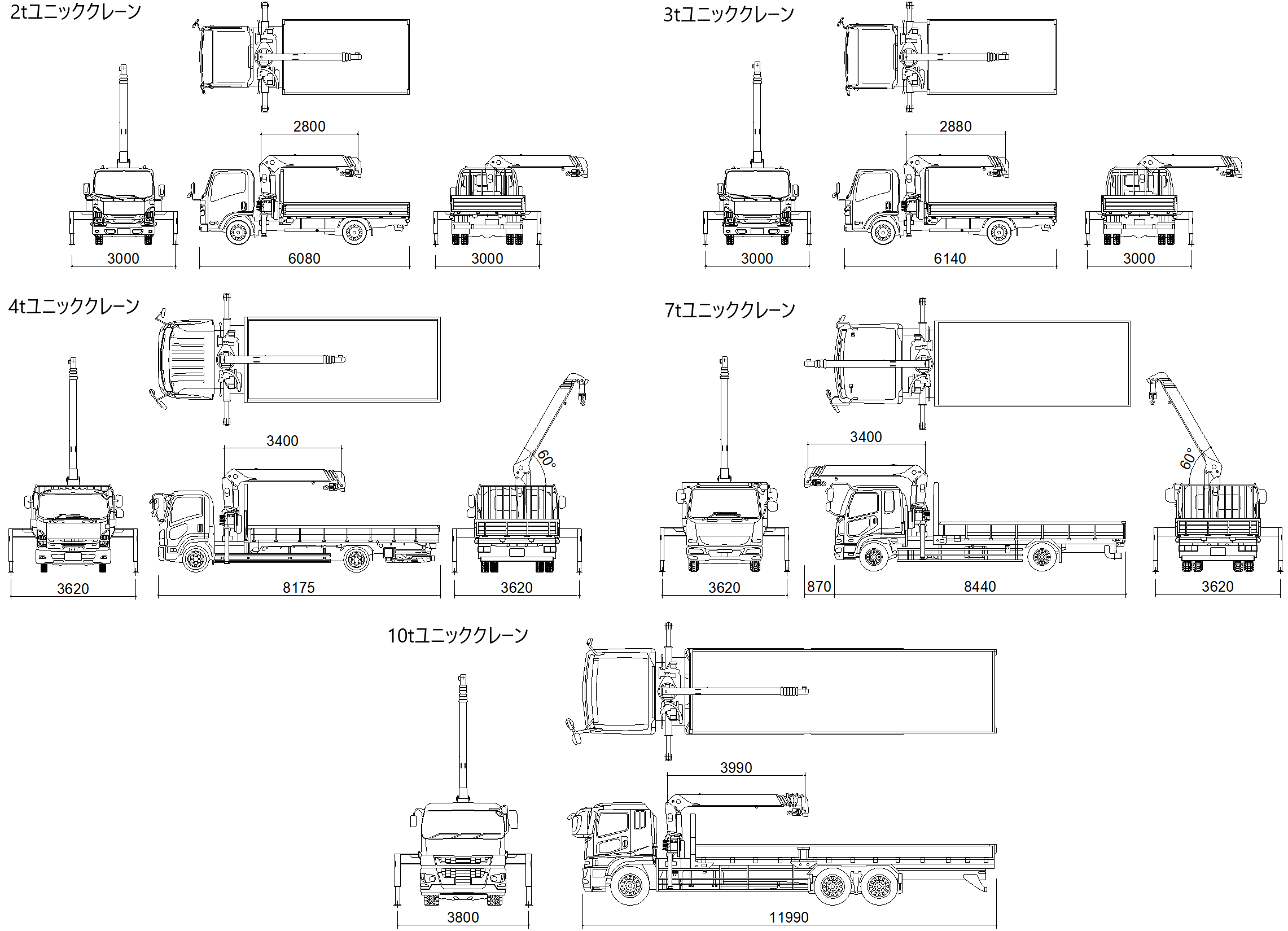 2tユニッククレーン

2800

3000

6080

3000

3tユニッククレーン

2880

3000

6140

3000

4tユニッククレーン

3400

60°

3620

8175

3620

7tユニッククレーン

3400

60°

3620

870

8440

3620

10tユニッククレーン

3990

3800

11990