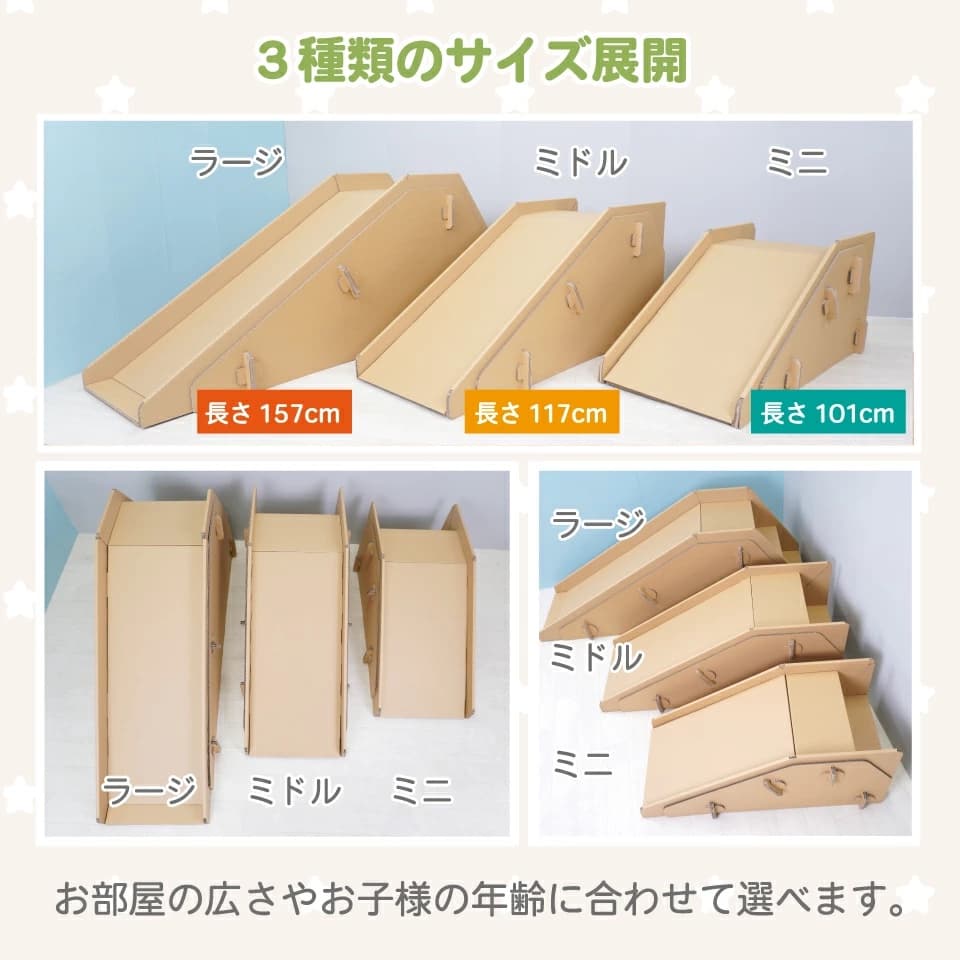 ３種類のサイズ展開

ラージ　ミドル　ミニ

長さ 157cm　長さ 117cm　長さ 101cm

ラージ　ミドル　ミニ

ラージ　ミドル　ミニ

お部屋の広さやお子様の年齢に合わせて選べます。