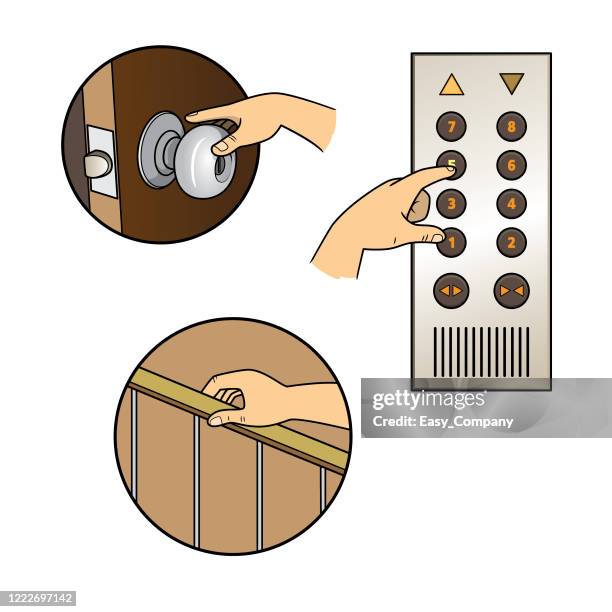 7 8
5 6
3 4
1 2

gettyimages
Credit: Easy_Company

1222697142