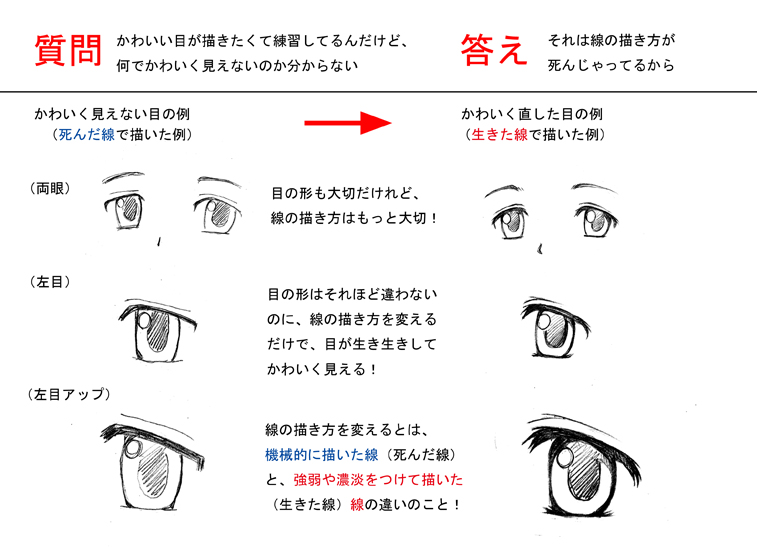 質問 かわいい目が描きたくて練習してるんだけど、何でかわいく見えないのか分からない

答え それは線の描き方が死んじゃってるから

かわいく見えない目の例
（死んだ線で描いた例）

かわいく直した目の例
（生きた線で描いた例）

（両眼）

目の形も大切だけれど、線の描き方はもっと大切！

（左目）

目の形はそれほど違わないのに、線の描き方を変えるだけで、目が生き生きしてかわいく見える！

（左目アップ）

線の描き方を変えるとは、機械的に描いた線（死んだ線）と、強弱や濃淡をつけて描いた（生きた線）線の違いのこと！