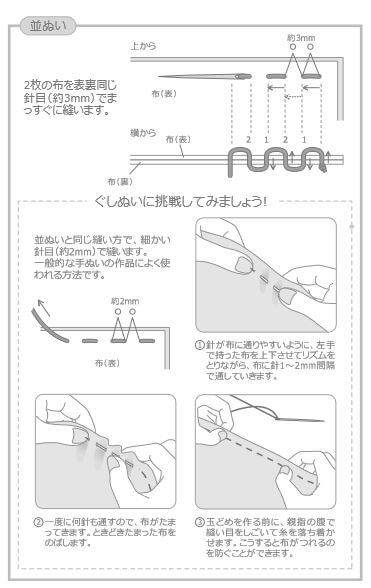 並ぬい

上から

約3mm

2枚の布を表裏同じ針目（約3mm）でまっすぐに縫います。

布（表）

横から

布（表）

2 1 2 1

布（裏）

ぐしぬいに挑戦してみましょう!

並ぬいと同じ縫い方で、細かい針目（約2mm）で縫います。
一般的な手ぬいの作品によく使われる方法です。

約2mm

布（表）

①針が布に通りやすいように、左手で持った布を上下させてリズムをとりながら、布に針1～2mm間隔で通していきます。

②一度に何針も通すので、布がたまってきます。ときどきたまった布をのばします。

③玉どめを作る前に、親指の腹で縫い目をしごいて糸を落ち着かせます。こうすると布がつれるのを防ぐことができます。