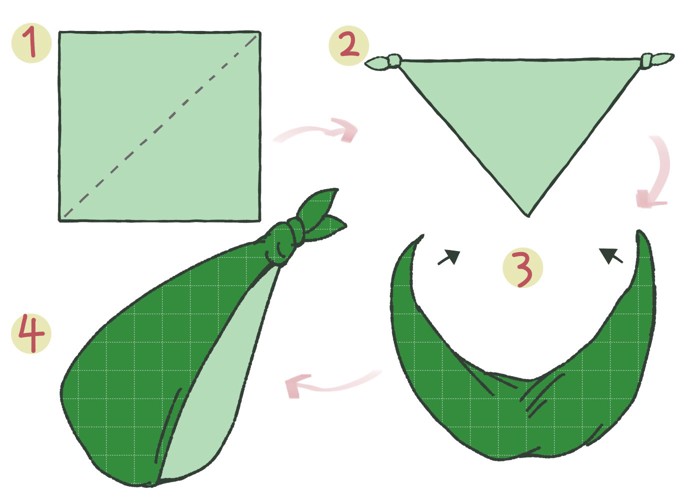 1
2
3
4