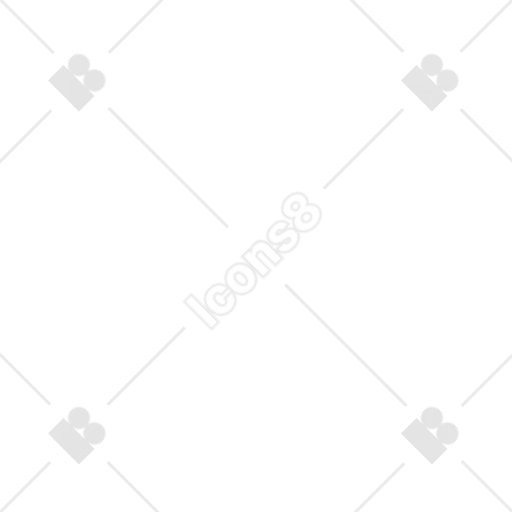 Icons8