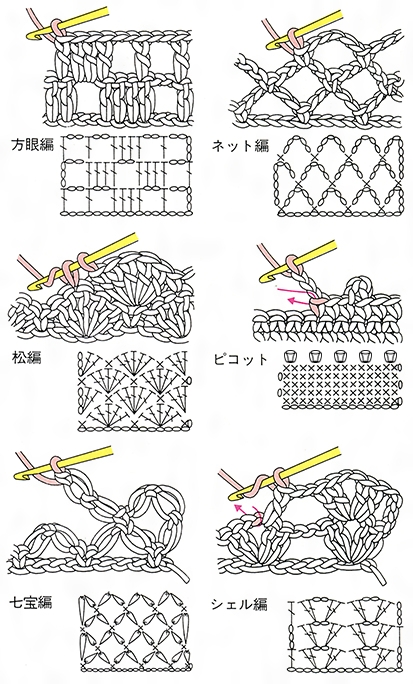 方眼編

ネット編

松編

ピコット

七宝編

シェル編