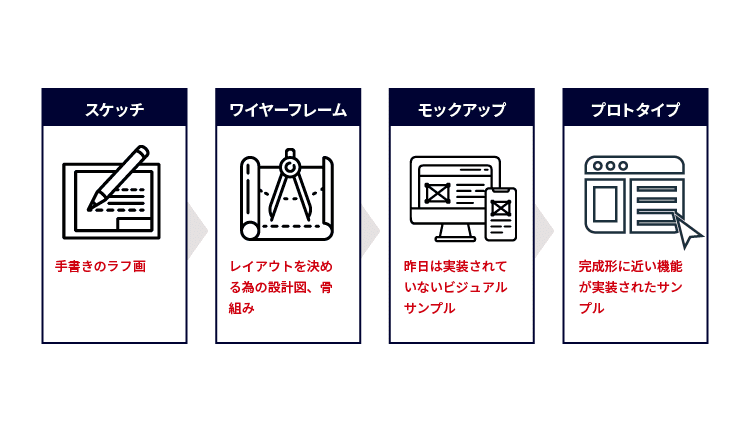 スケッチ

手書きのラフ画

ワイヤーフレーム

レイアウトを決める為の設計図、骨組み

モックアップ

昨日は実装されていないビジュアルサンプル

プロトタイプ

完成形に近い機能が実装されたサンプル